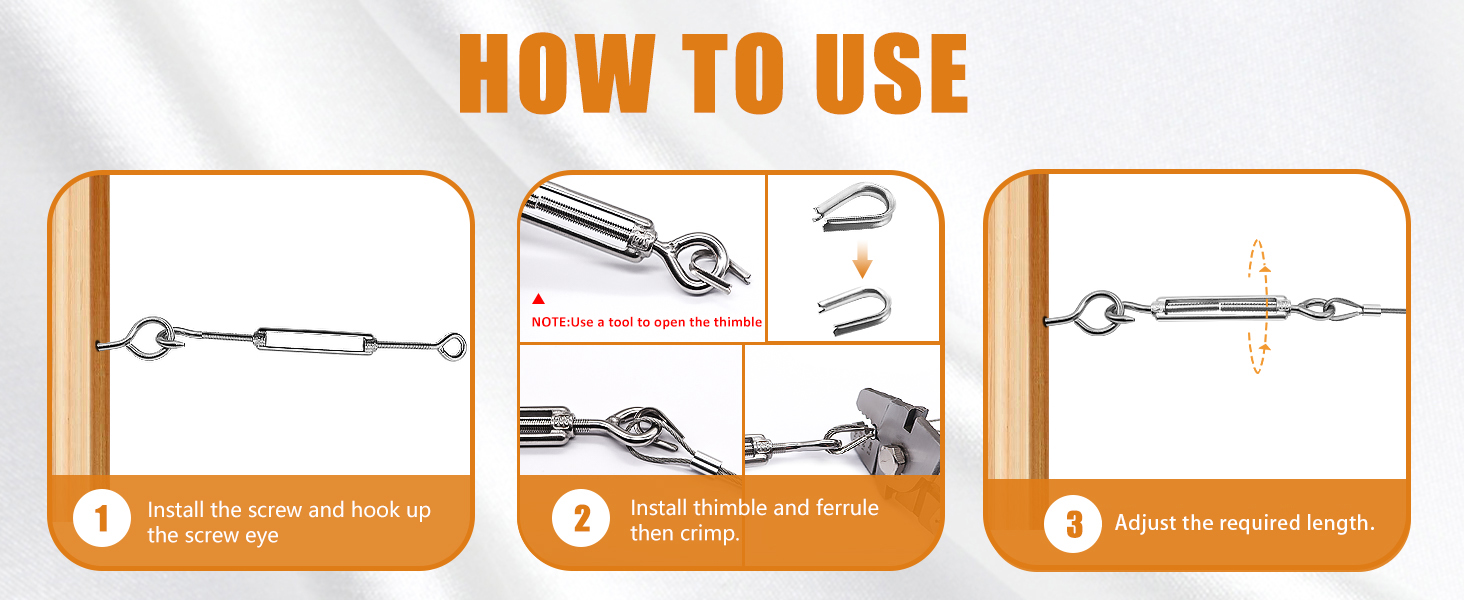 HOW TO USE

1 Install the screw and hook up the screw eye

NOTE:Use a tool to open the thimble

2 Install thimble and ferrule then crimp.

3 Adjust the required length.