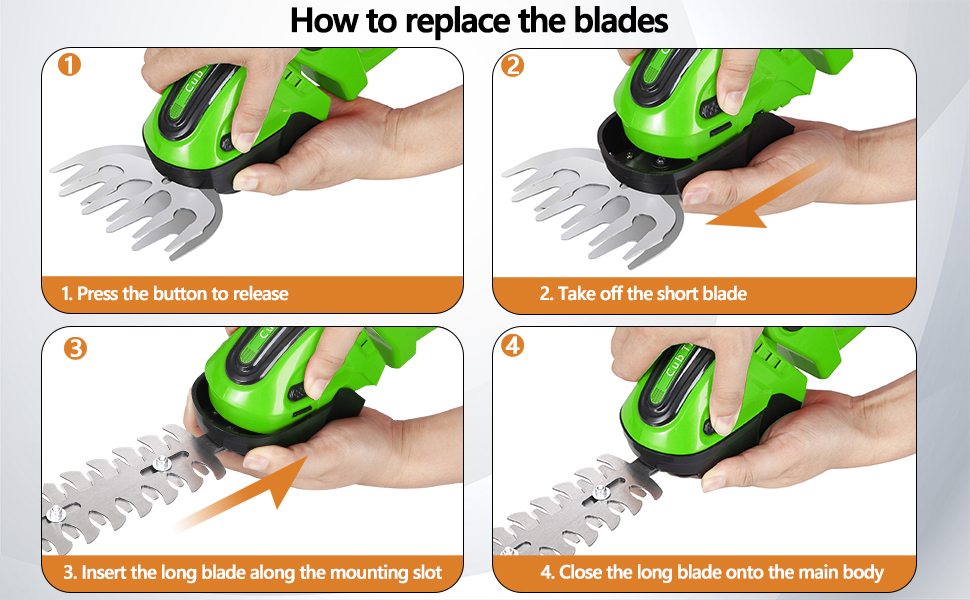 How to replace the blades

1

Cub

1. Press the button to release

2

2. Take off the short blade

3

Cub

3. Insert the long blade along the mounting slot

4

Cub

4. Close the long blade onto the main body