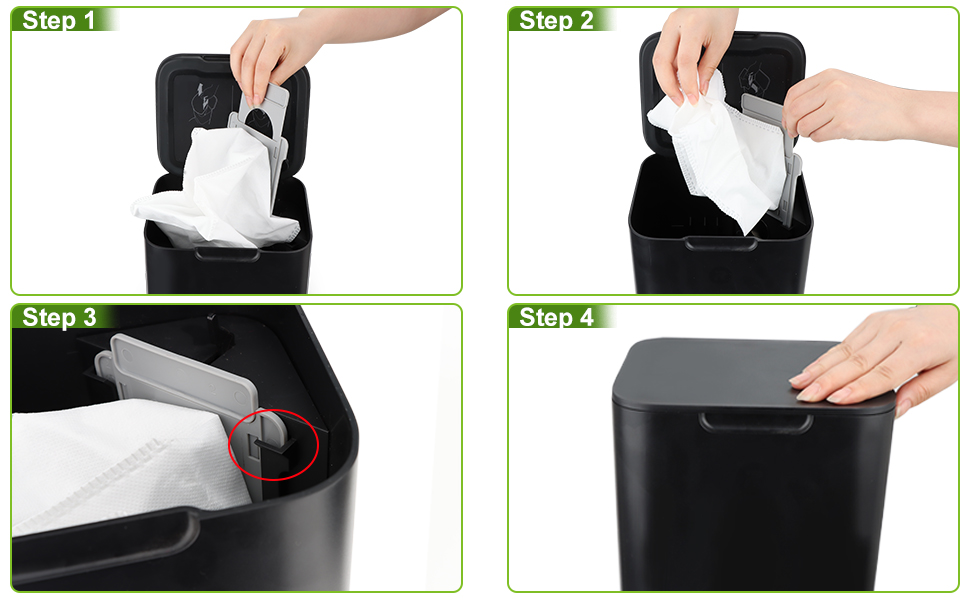 Step 1

Step 2

Step 3

Step 4