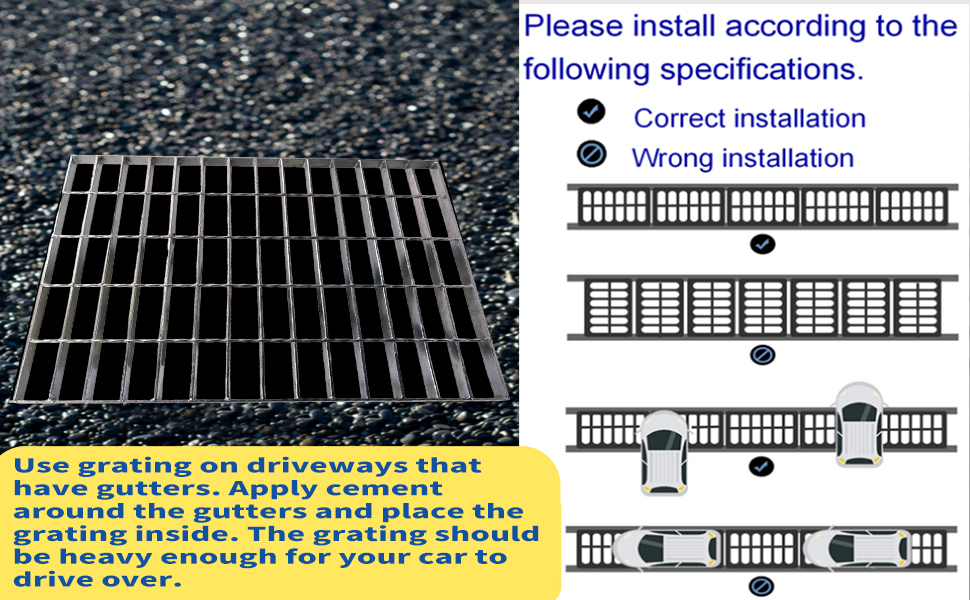 Please install according to the following specifications.

Correct installation

Wrong installation

Use grating on driveways that have gutters. Apply cement around the gutters and place the grating inside. The grating should be heavy enough for your car to drive over.