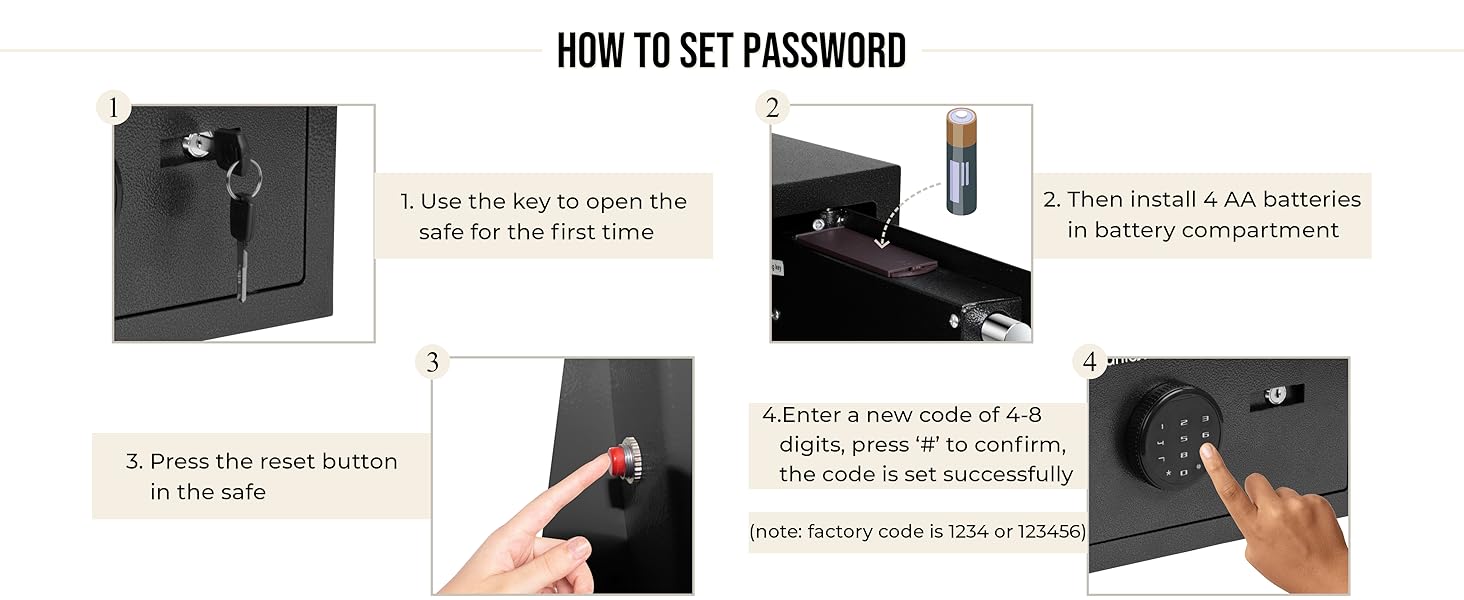 HOW TO SET PASSWORD

1

1. Use the key to open the safe for the first time

2

2. Then install 4 AA batteries in battery compartment

3

3. Press the reset button in the safe

4

4.Enter a new code of 4-8 digits, press '#' to confirm, the code is set successfully

(note: factory code is 1234 or 123456)

1 2 3
4 5 6
7 8 9
* 0 #