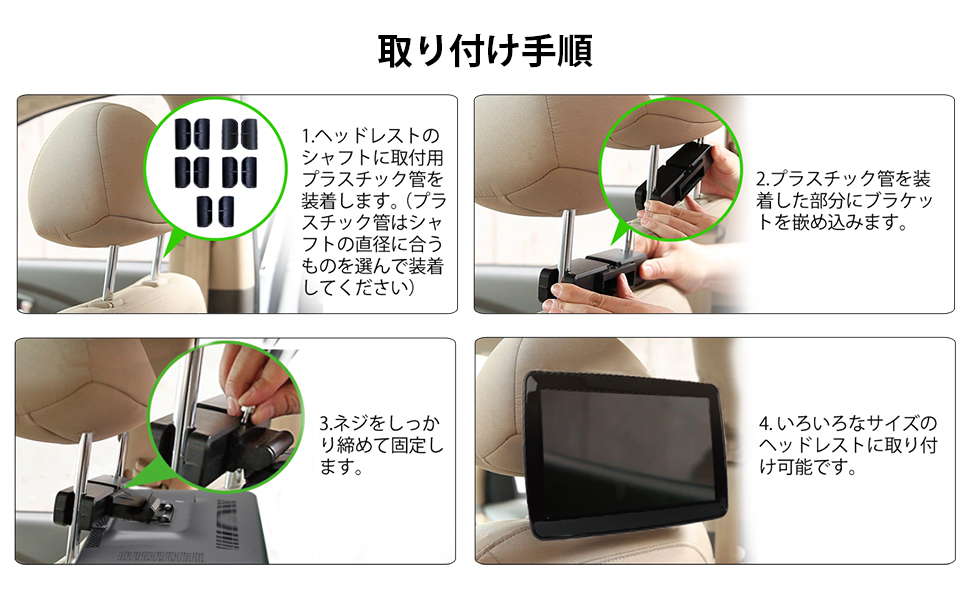 取り付け手順

1.ヘッドレストのシャフトに取付用プラスチック管を装着します。(プラスチック管はシャフトの直径に合うものを選んで装着してください)

2.プラスチック管を装着した部分にブラケットを嵌め込みます。

3.ネジをしっかり締めて固定します。

4.いろいろなサイズのヘッドレストに取り付け可能です。