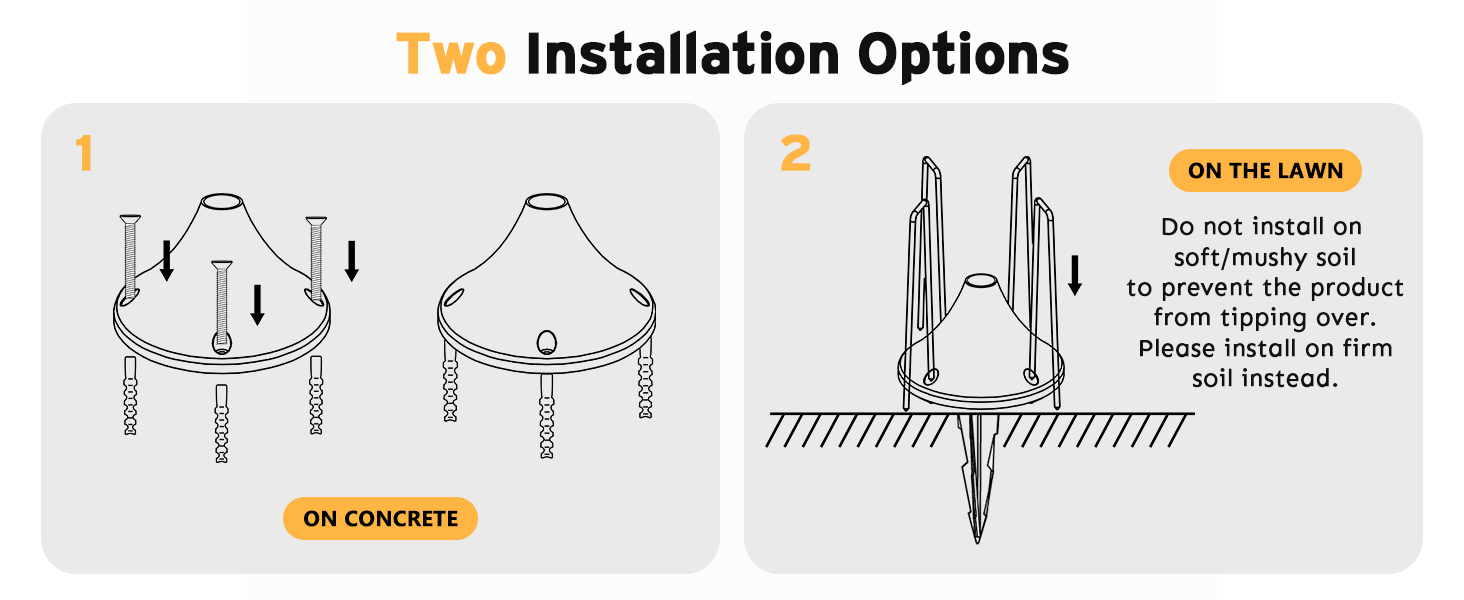 Two Installation Options

1

ON CONCRETE

2

ON THE LAWN

Do not install on soft/mushy soil to prevent the product from tipping over. Please install on firm soil instead.