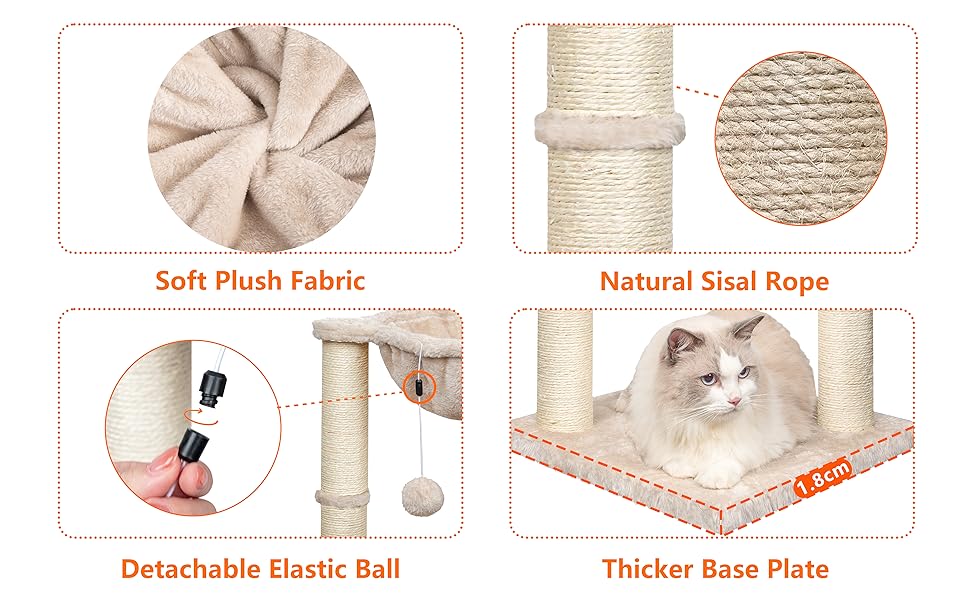 Soft Plush Fabric

Natural Sisal Rope

Detachable Elastic Ball

1.8cm

Thicker Base Plate