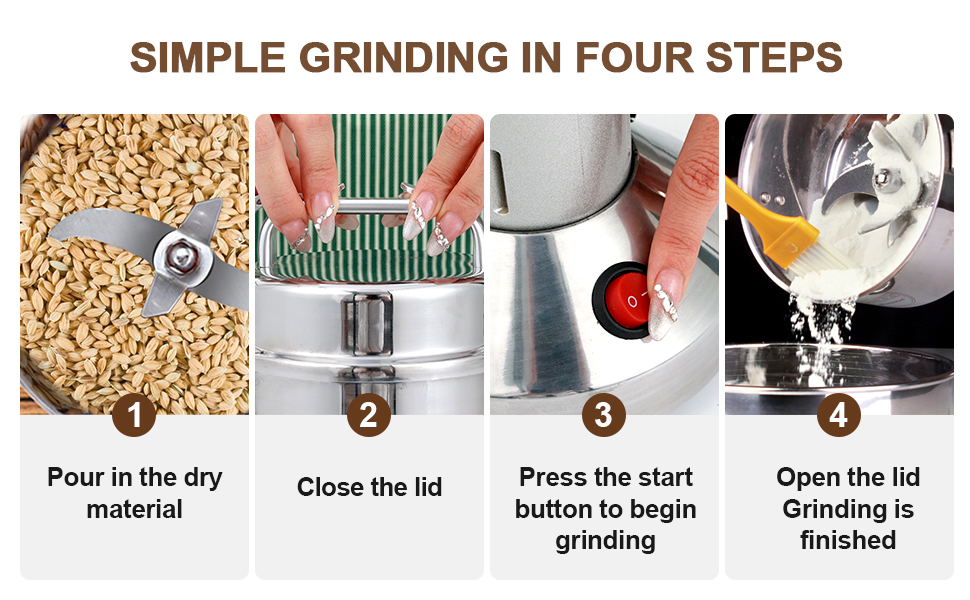 SIMPLE GRINDING IN FOUR STEPS

1

Pour in the dry material

2

Close the lid

3

Press the start button to begin grinding

4

Open the lid Grinding is finished