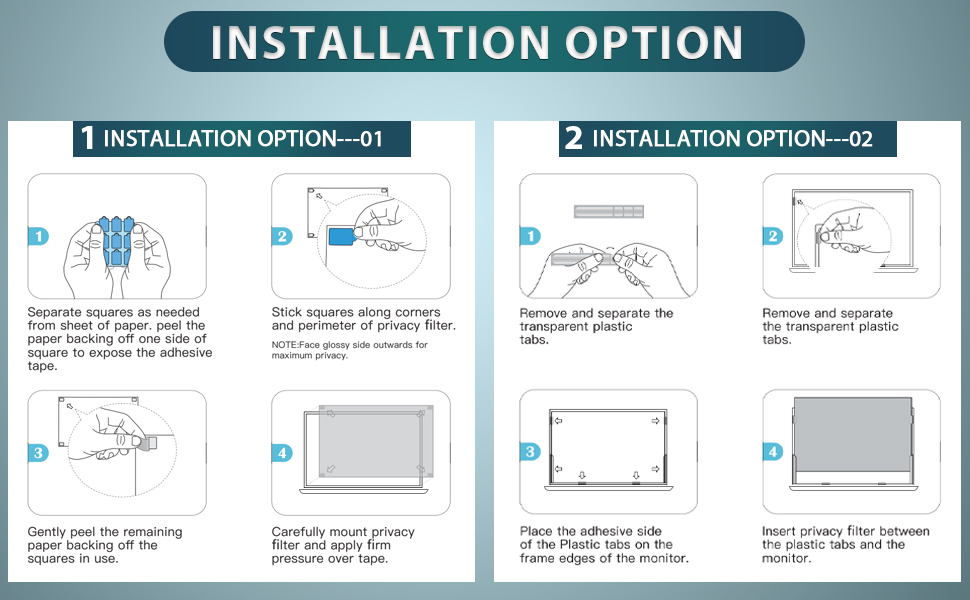 INSTALLATION OPTION

1 INSTALLATION OPTION---01

1

Separate squares as needed from sheet of paper. peel the paper backing off one side of square to expose the adhesive tape.

2

Stick squares along corners and perimeter of privacy filter.

NOTE:Face glossy side outwards for maximum privacy.

3

Gently peel the remaining paper backing off the squares in use.

4

Carefully mount privacy filter and apply firm pressure over tape.

2 INSTALLATION OPTION---02

1

Remove and separate the transparent plastic tabs.

2

Remove and separate the transparent plastic tabs.

3

Place the adhesive side of the Plastic tabs on the frame edges of the monitor.

4

Insert privacy filter between the plastic tabs and the monitor.