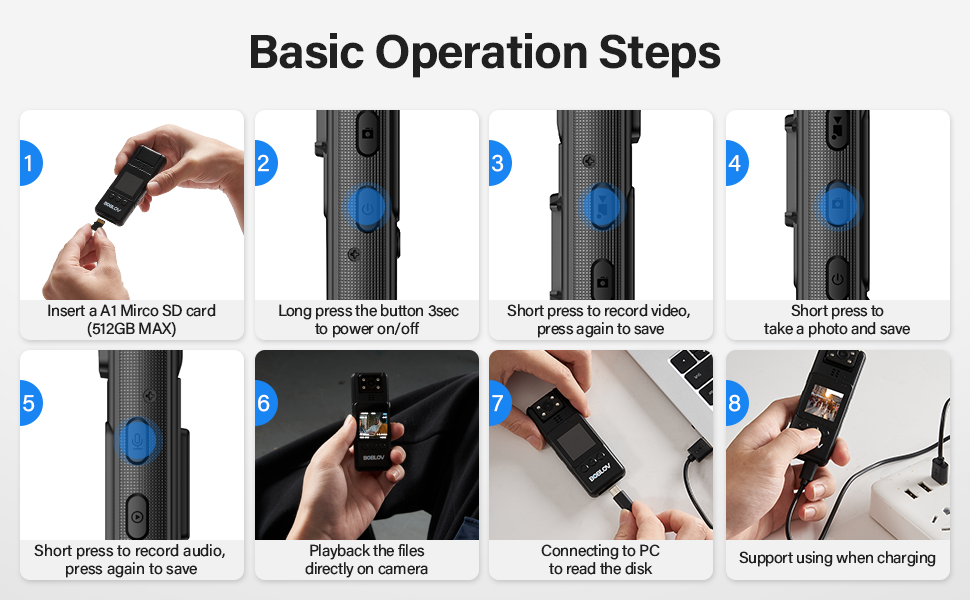 Basic Operation Steps

1
BOBLOV
Insert a A1 Mirco SD card (512GB MAX)

2
Long press the button 3sec to power on/off

3
Short press to record video, press again to save

4
Short press to take a photo and save

5
Short press to record audio, press again to save

6
BOBLOV
Playback the files directly on camera

7
BOBLOV
Connecting to PC to read the disk

8
Support using when charging