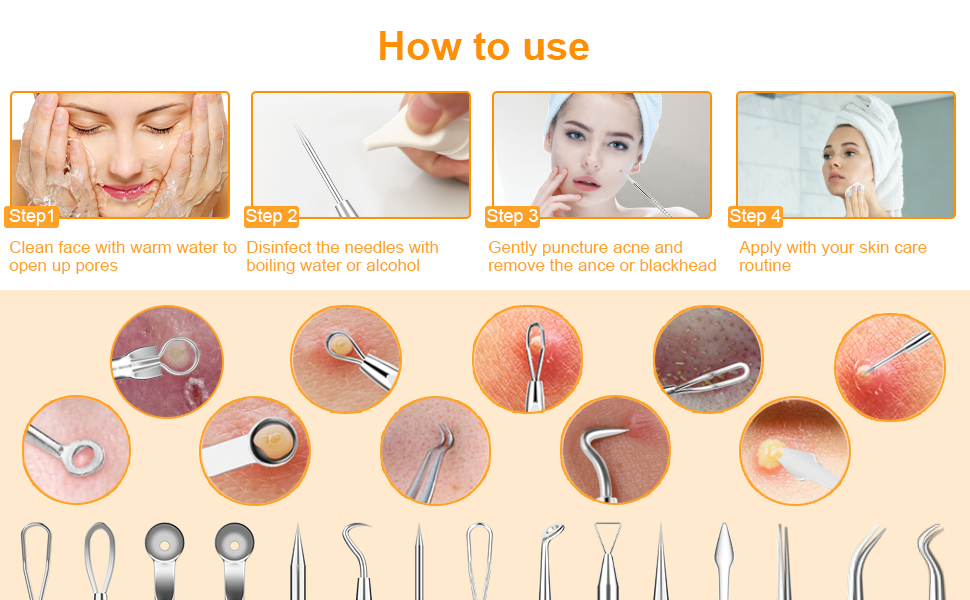 How to use

Step1
Clean face with warm water to open up pores

Step 2
Disinfect the needles with boiling water or alcohol

Step 3
Gently puncture acne and remove the ance or blackhead

Step 4
Apply with your skin care routine