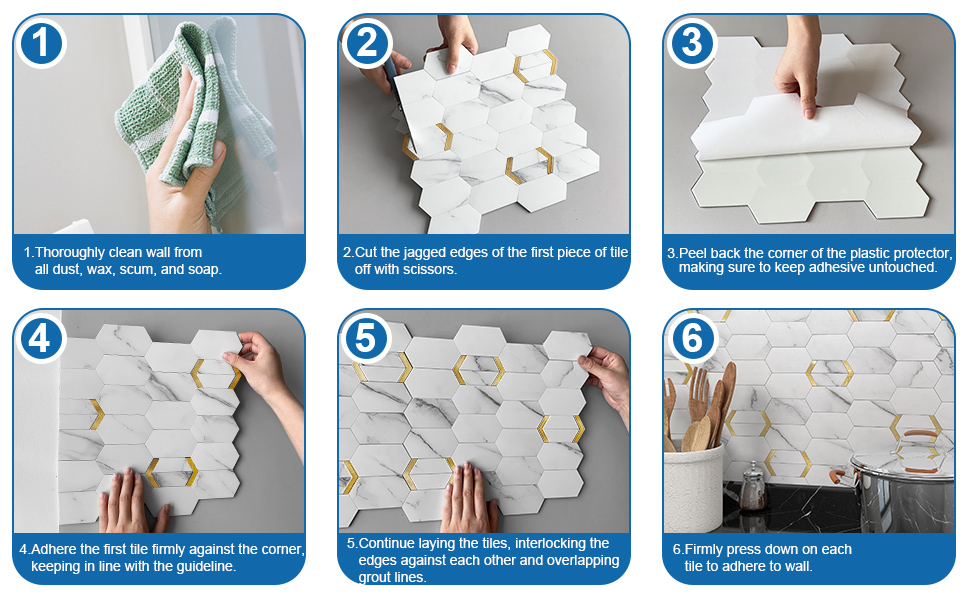 1

1.Thoroughly clean wall from all dust, wax, scum, and soap.

2

2.Cut the jagged edges of the first piece of tile off with scissors.

3

3.Peel back the corner of the plastic protector, making sure to keep adhesive untouched.

4

4.Adhere the first tile firmly against the corner, keeping in line with the guideline.

5

5.Continue laying the tiles, interlocking the edges against each other and overlapping grout lines.

6

6.Firmly press down on each tile to adhere to wall.