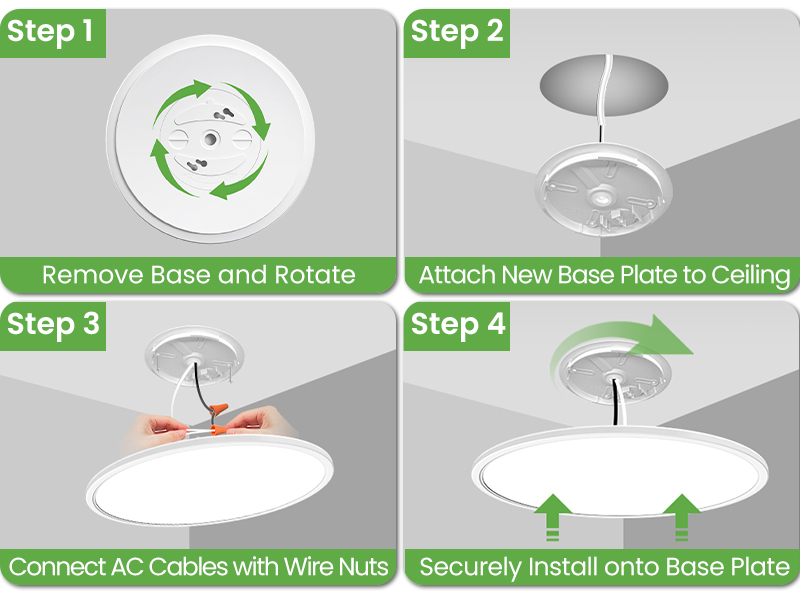 Step 1

Remove Base and Rotate

Step 2

Attach New Base Plate to Ceiling

Step 3

Connect AC Cables with Wire Nuts

Step 4

Securely Install onto Base Plate