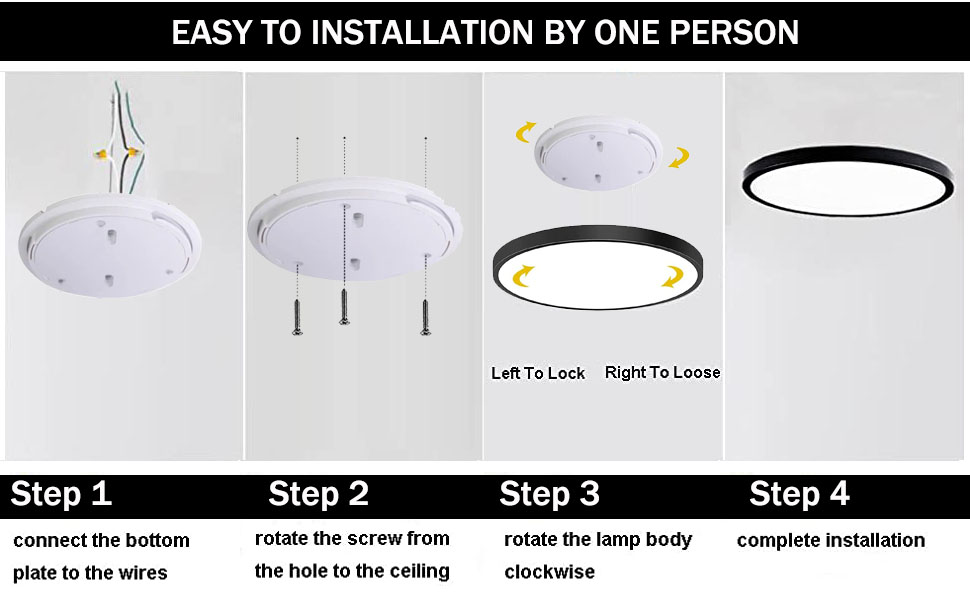 EASY TO INSTALLATION BY ONE PERSON

Left To Lock Right To Loose

Step 1
connect the bottom plate to the wires

Step 2
rotate the screw from the hole to the ceiling

Step 3
rotate the lamp body clockwise

Step 4
complete installation