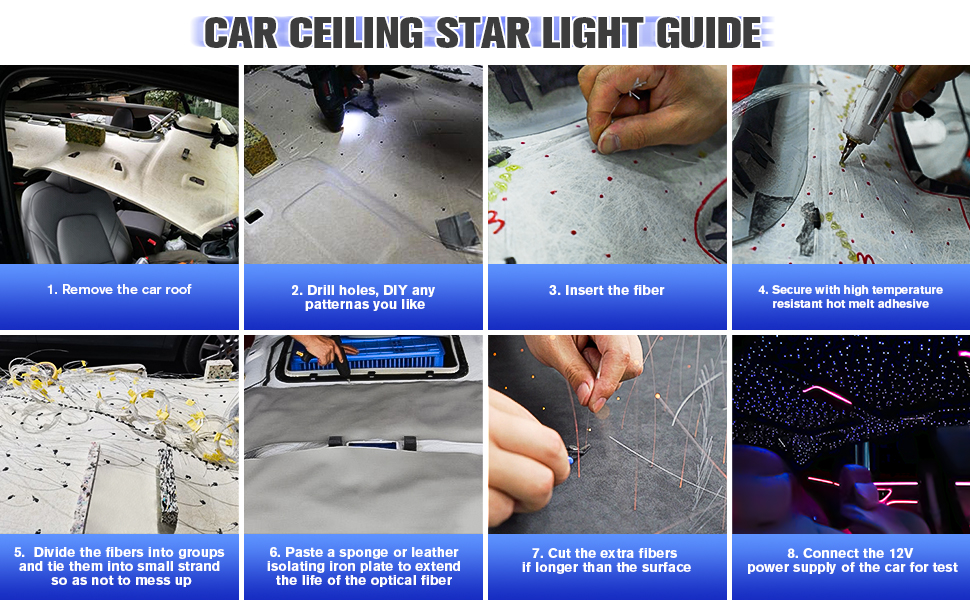 CAR CEILING STAR LIGHT GUIDE

1. Remove the car roof

2. Drill holes, DIY any patternas you like

3. Insert the fiber

4. Secure with high temperature resistant hot melt adhesive

5. Divide the fibers into groups and tie them into small strand so as not to mess up

6. Paste a sponge or leather isolating iron plate to extend the life of the optical fiber

7. Cut the extra fibers if longer than the surface

8. Connect the 12V power supply of the car for test