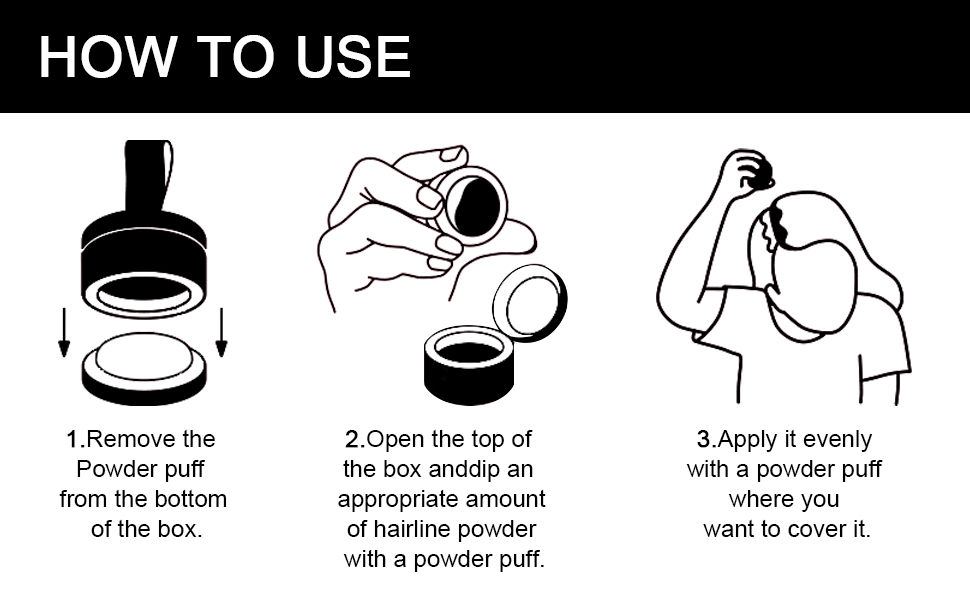 HOW TO USE

1.Remove the Powder puff from the bottom of the box.

2.Open the top of the box anddip an appropriate amount of hairline powder with a powder puff.

3.Apply it evenly with a powder puff where you want to cover it.