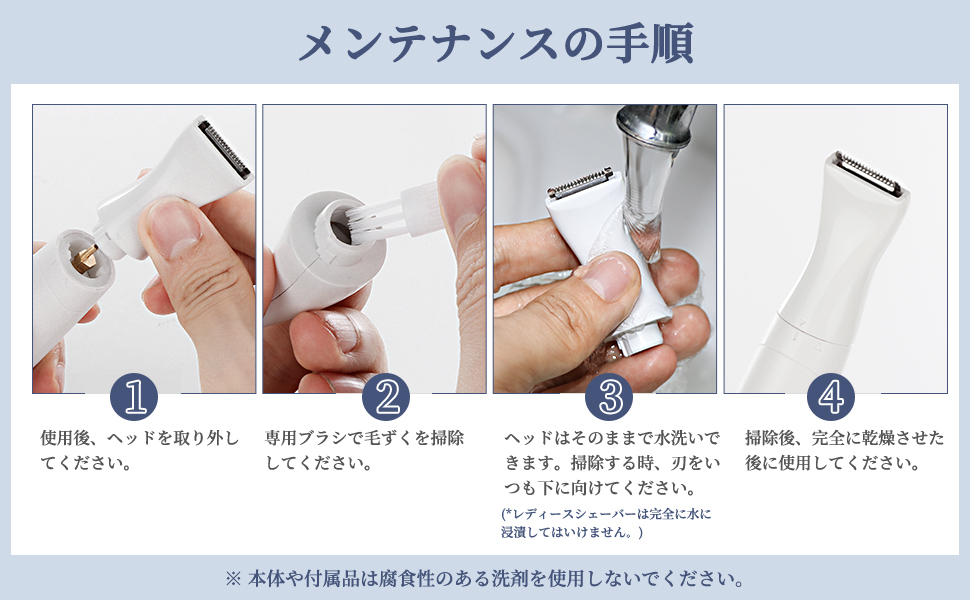 メンテナンスの手順

1
使用後、ヘッドを取り外してください。

2
専用ブラシで毛ずくを掃除してください。

3
ヘッドはそのままで水洗いできます。掃除する時、刃をいつも下に向けてください。
(*レディースシェーバーは完全に水に浸漬してはいけません。)

4
掃除後、完全に乾燥させた後に使用してください。

※ 本体や付属品は腐食性のある洗剤を使用しないでください。