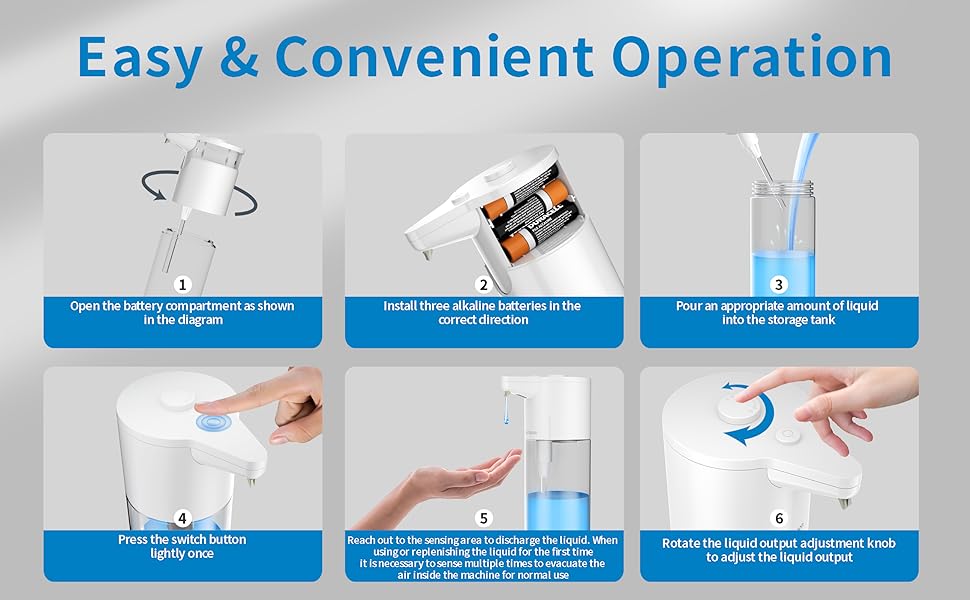 Easy & Convenient Operation

1
Open the battery compartment as shown in the diagram

2
Install three alkaline batteries in the correct direction

3
Pour an appropriate amount of liquid into the storage tank

4
Press the switch button lightly once

5
Reach out to the sensing area to discharge the liquid. When using or replenishing the liquid for the first time it is necessary to sense multiple times to evacuate the air inside the machine for normal use

6
Rotate the liquid output adjustment knob to adjust the liquid output