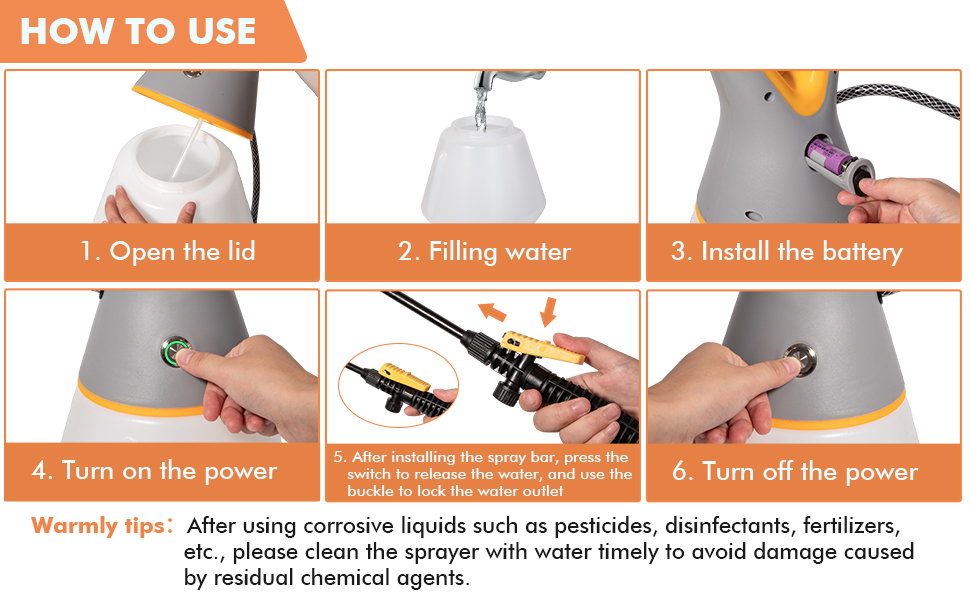 HOW TO USE

1. Open the lid

2. Filling water

3. Install the battery

4. Turn on the power

5. After installing the spray bar, press the switch to release the water, and use the buckle to lock the water outlet

6. Turn off the power

Warmly tips: After using corrosive liquids such as pesticides, disinfectants, fertilizers, etc., please clean the sprayer with water timely to avoid damage caused by residual chemical agents.