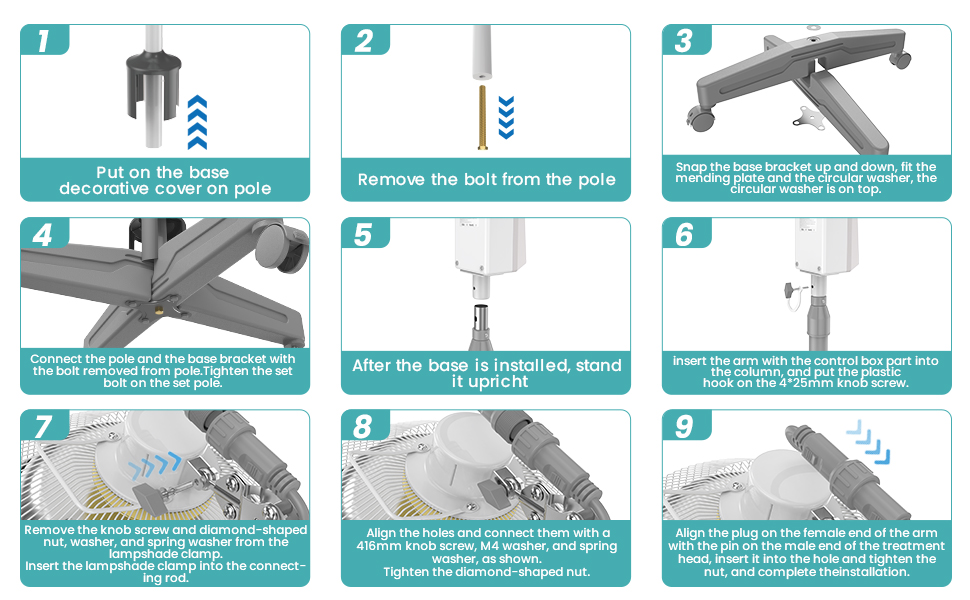 1

Put on the base decorative cover on pole

2

Remove the bolt from the pole

3

Snap the base bracket up and down, fit the mending plate and the circular washer, the circular washer is on top.

4

Connect the pole and the base bracket with the bolt removed from pole.Tighten the set bolt on the set pole.

5

After the base is installed, stand it upricht

6

insert the arm with the control box part into the column, and put the plastic hook on the 4*25mm knob screw.

7

Remove the knob screw and diamond-shaped nut, washer, and spring washer from the lampshade clamp.
Insert the lampshade clamp into the connecting rod.

8

Align the holes and connect them with a 416mm knob screw, M4 washer, and spring washer, as shown.
Tighten the diamond-shaped nut.

9

Align the plug on the female end of the arm with the pin on the male end of the treatment head, insert it into the hole and tighten the nut, and complete theinstallation.