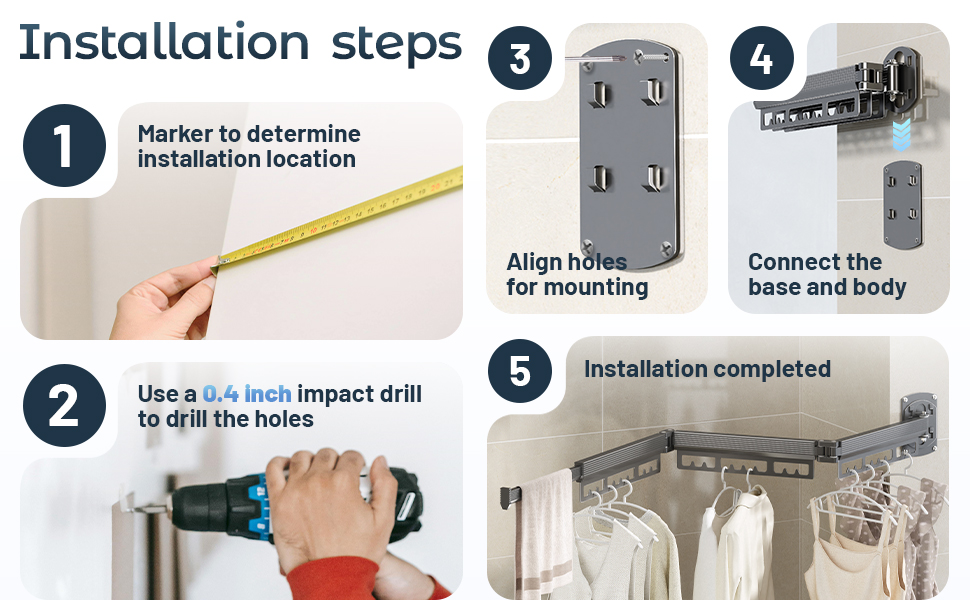 Installation steps

1
Marker to determine installation location

2
Use a 0.4 inch impact drill to drill the holes

3
Align holes for mounting

4
Connect the base and body

5
Installation completed