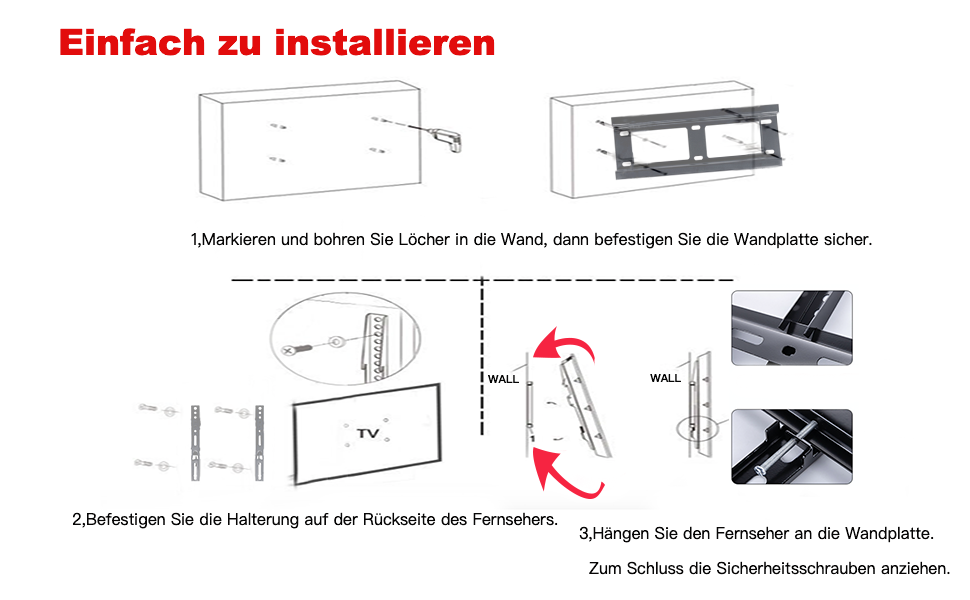 Einfach zu installieren

1,Markieren und bohren Sie Löcher in die Wand, dann befestigen Sie die Wandplatte sicher.

TV

WALL

WALL

2,Befestigen Sie die Halterung auf der Rückseite des Fernsehers.

3,Hängen Sie den Fernseher an die Wandplatte.

Zum Schluss die Sicherheitsschrauben anziehen.