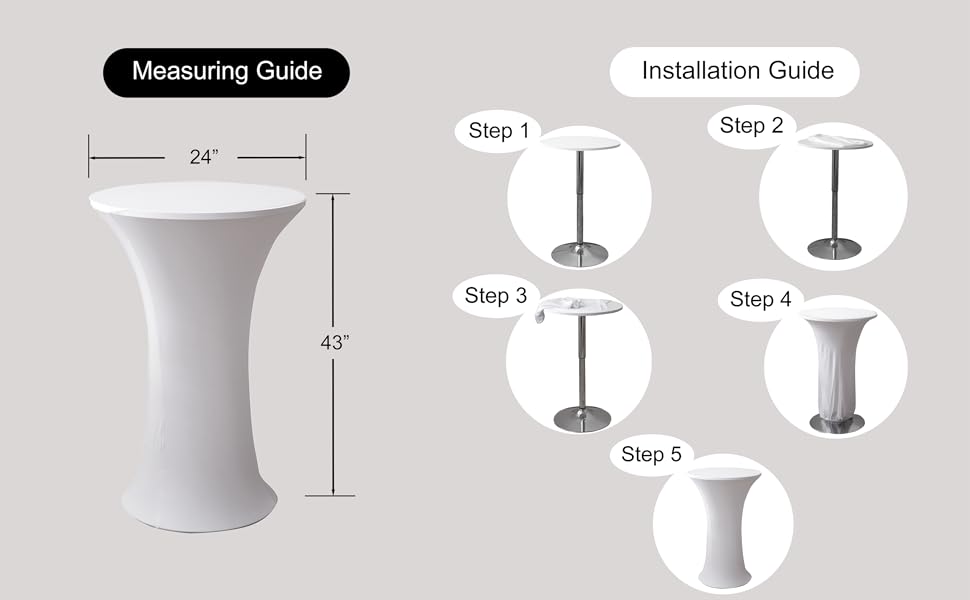 Measuring Guide

24”

43”

Installation Guide

Step 1

Step 2

Step 3

Step 4

Step 5