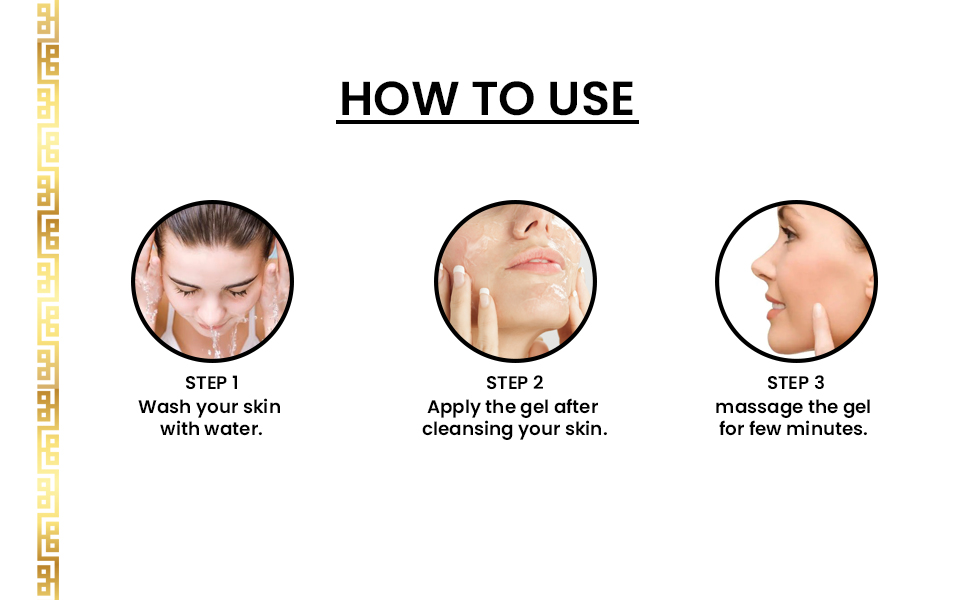 HOW TO USE

STEP 1
Wash your skin with water.

STEP 2
Apply the gel after cleansing your skin.

STEP 3
massage the gel for few minutes.