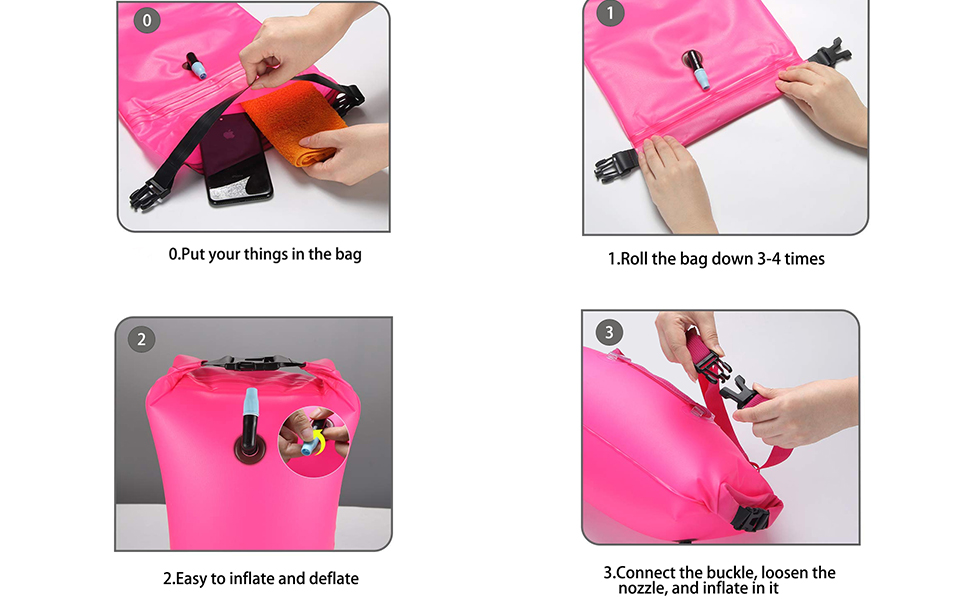 0

0.Put your things in the bag

1

1.Roll the bag down 3-4 times

2

2.Easy to inflate and deflate

3

3.Connect the buckle, loosen the nozzle, and inflate in it