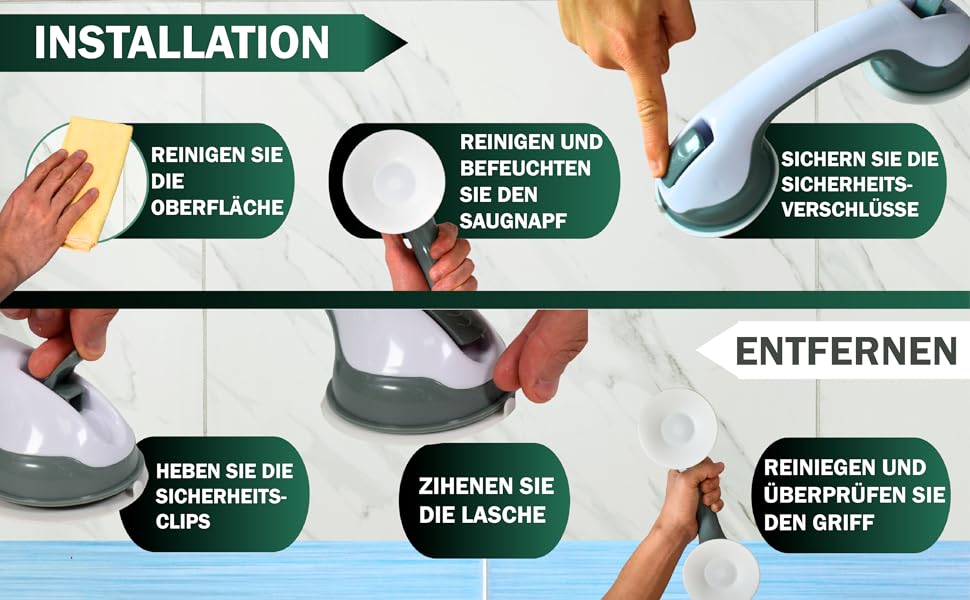 INSTALLATION

REINIGEN SIE DIE OBERFLÄCHE

REINIGEN UND BEFEUCHTEN SIE DEN SAUGNAPF

SICHERN SIE DIE SICHERHEITS-VERSCHLÜSSE

ENTFERNEN

HEBEN SIE DIE SICHERHEITS-CLIPS

ZIHENEN SIE DIE LASCHE

REINIEGEN UND ÜBERPRÜFEN SIE DEN GRIFF