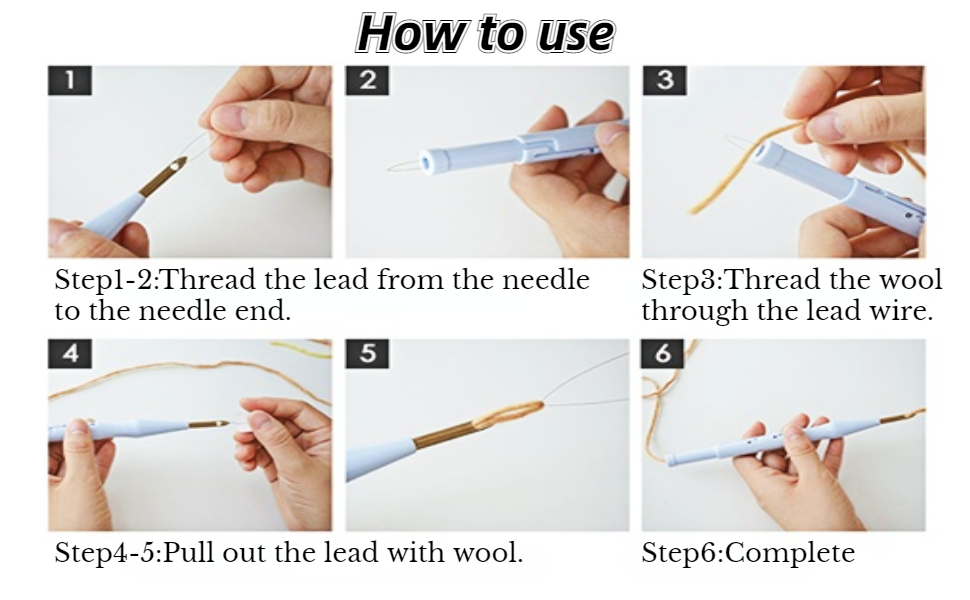 How to use

1

2

3

Step1-2:Thread the lead from the needle to the needle end.

Step3:Thread the wool through the lead wire.

4

5

6

Step4-5:Pull out the lead with wool.

Step6:Complete