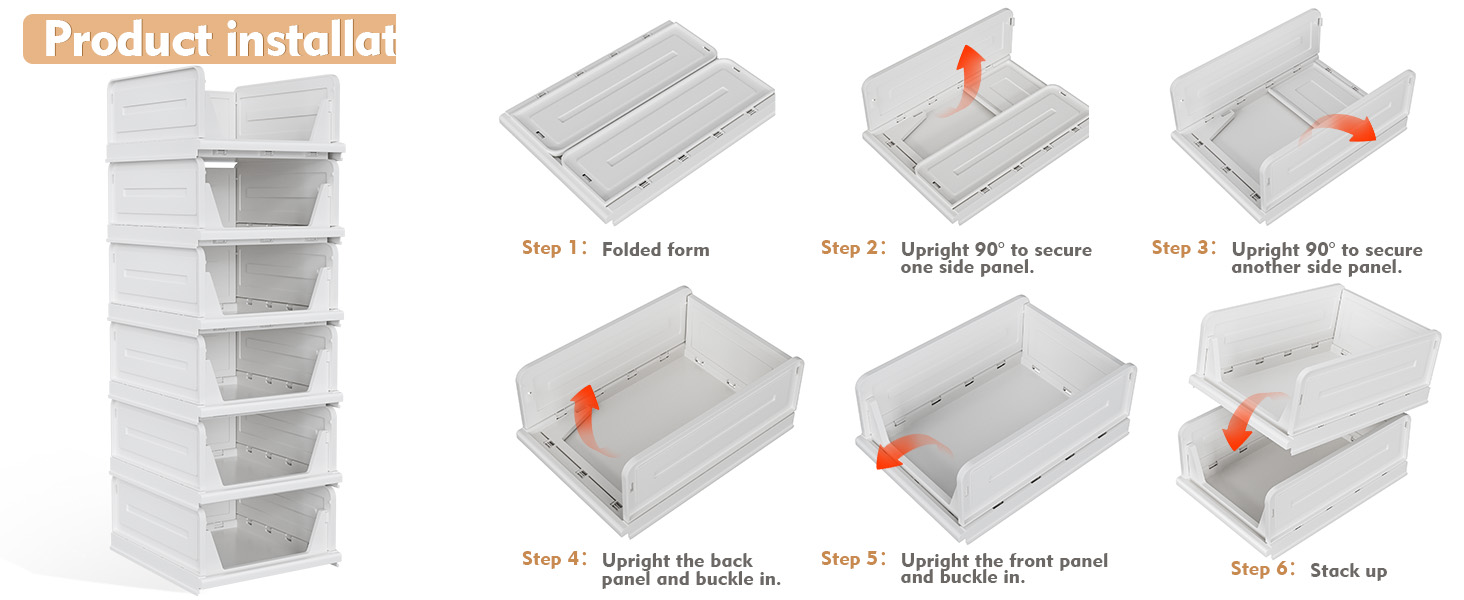 Product installat

Step 1: Folded form

Step 2: Upright 90° to secure one side panel.

Step 3: Upright 90° to secure another side panel.

Step 4: Upright the back panel and buckle in.

Step 5: Upright the front panel and buckle in.

Step 6: Stack up