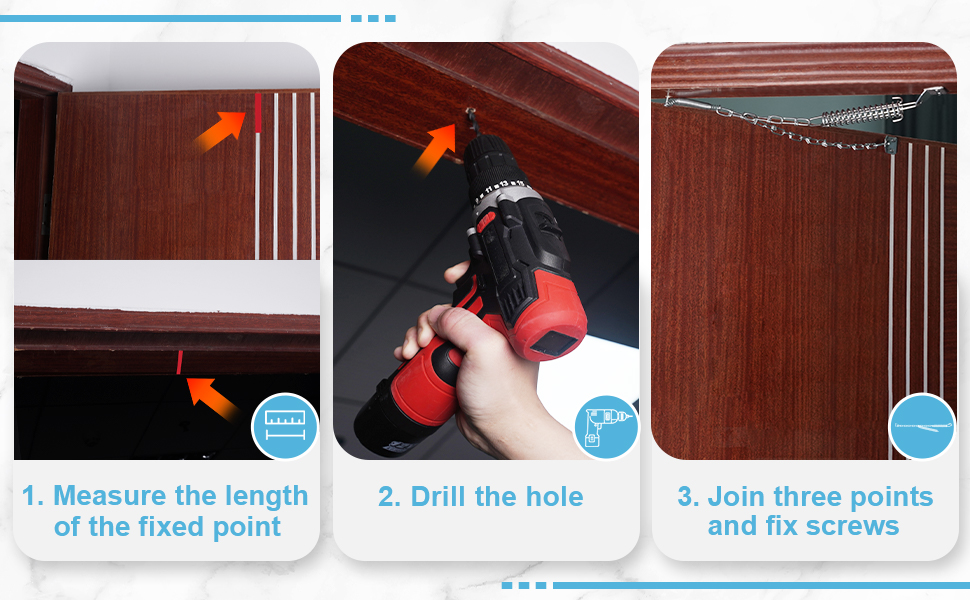 1. Measure the length of the fixed point

2. Drill the hole

3. Join three points and fix screws