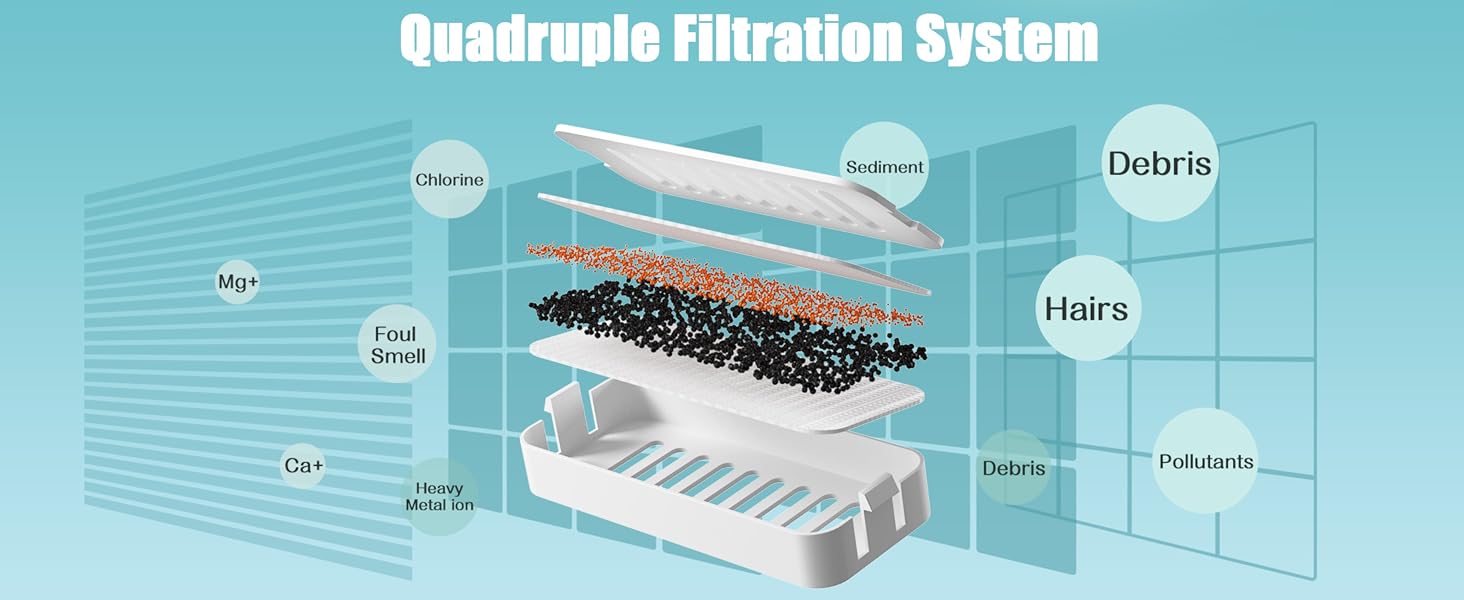 Quadruple Filtration System

Chlorine

Mg+

Foul Smell

Ca+

Heavy Metal ion

Sediment

Debris

Hairs

Debris

Pollutants