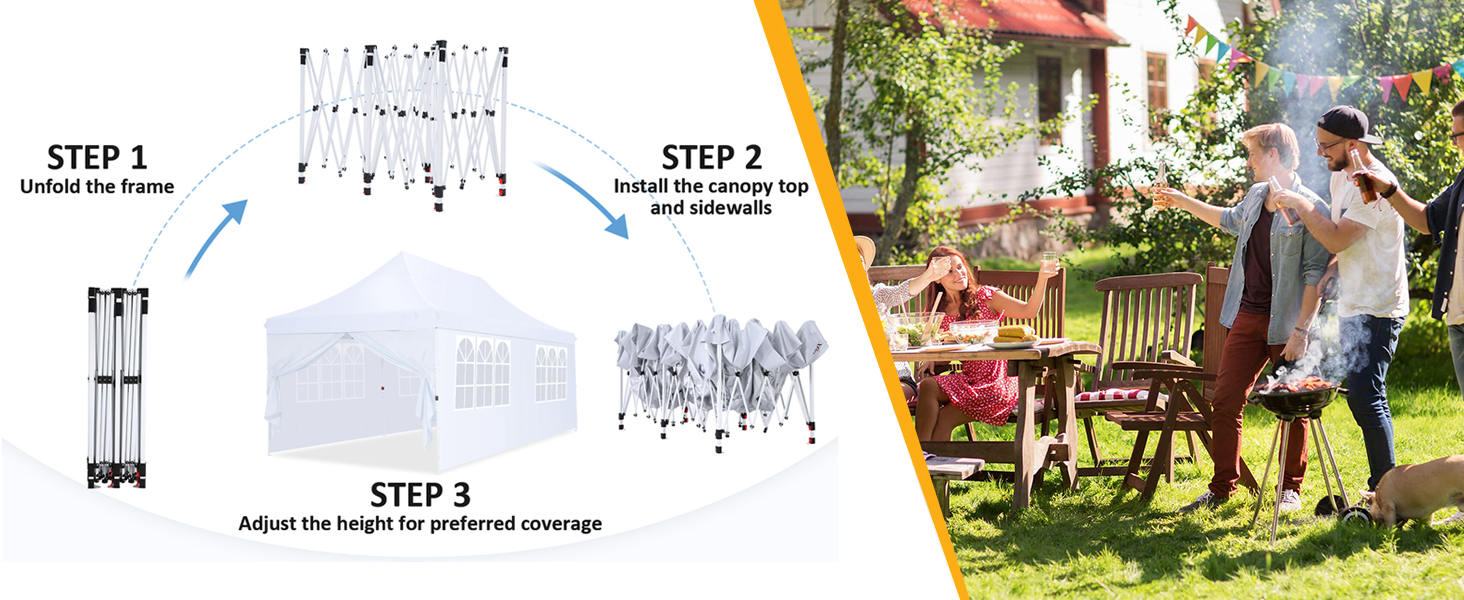 STEP 1
Unfold the frame

STEP 2
Install the canopy top and sidewalls

STEP 3
Adjust the height for preferred coverage