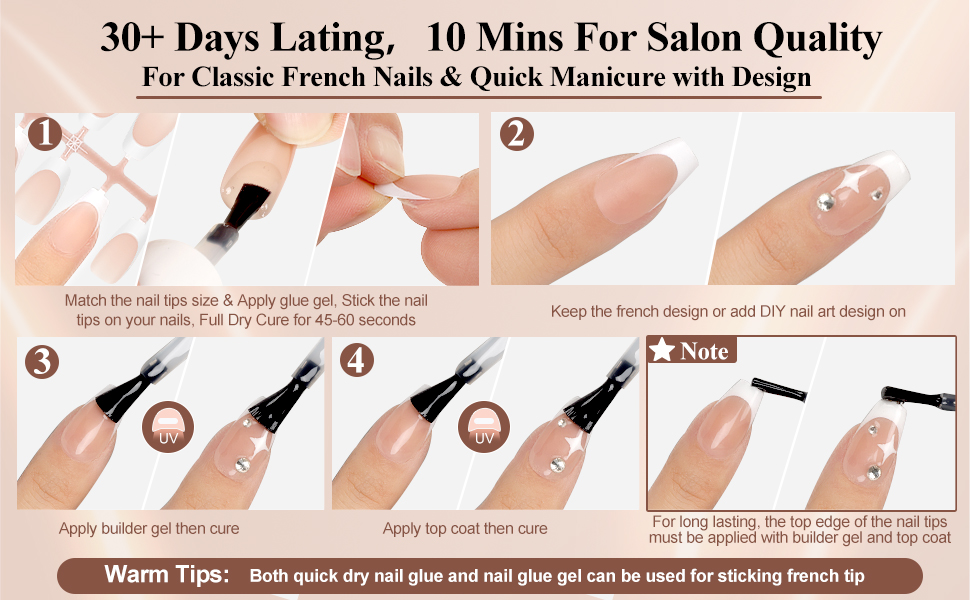 30+ Days Lating, 10 Mins For Salon Quality
For Classic French Nails & Quick Manicure with Design

1
Match the nail tips size & Apply glue gel, Stick the nail tips on your nails, Full Dry Cure for 45-60 seconds

2
Keep the french design or add DIY nail art design on

3
UV
Apply builder gel then cure

4
UV
Apply top coat then cure

Note
For long lasting, the top edge of the nail tips must be applied with builder gel and top coat

Warm Tips: Both quick dry nail glue and nail glue gel can be used for sticking french tip