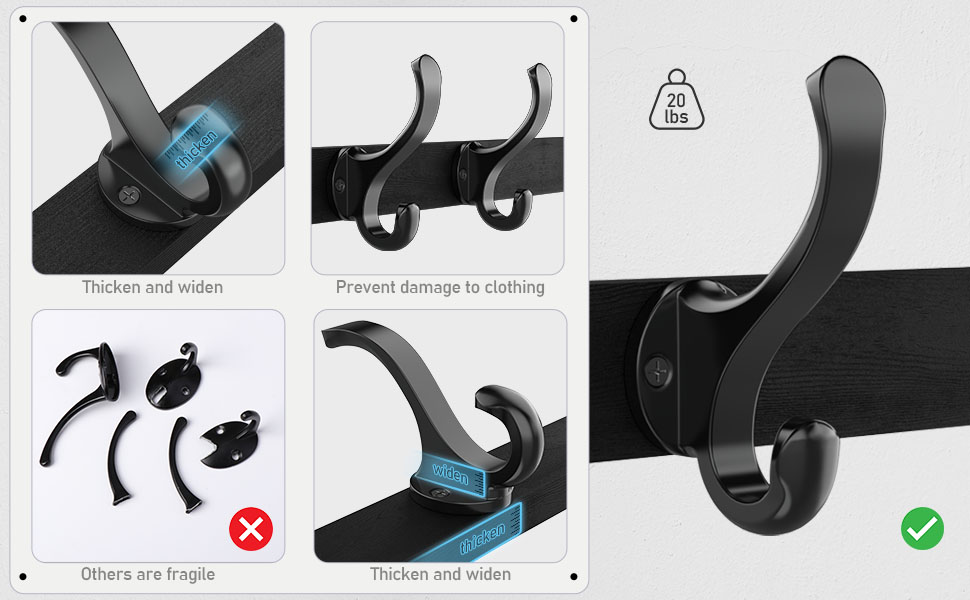 thicken

Thicken and widen

Prevent damage to clothing

20 lbs

Others are fragile

widen

thicken

Thicken and widen