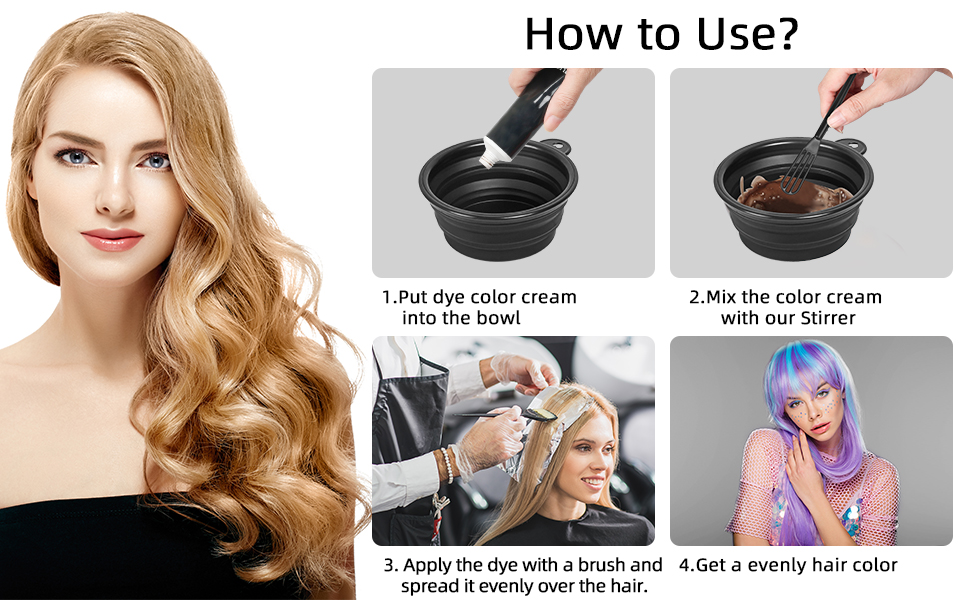 How to Use?

1.Put dye color cream into the bowl

2.Mix the color cream with our Stirrer

3. Apply the dye with a brush and spread it evenly over the hair.

4.Get a evenly hair color