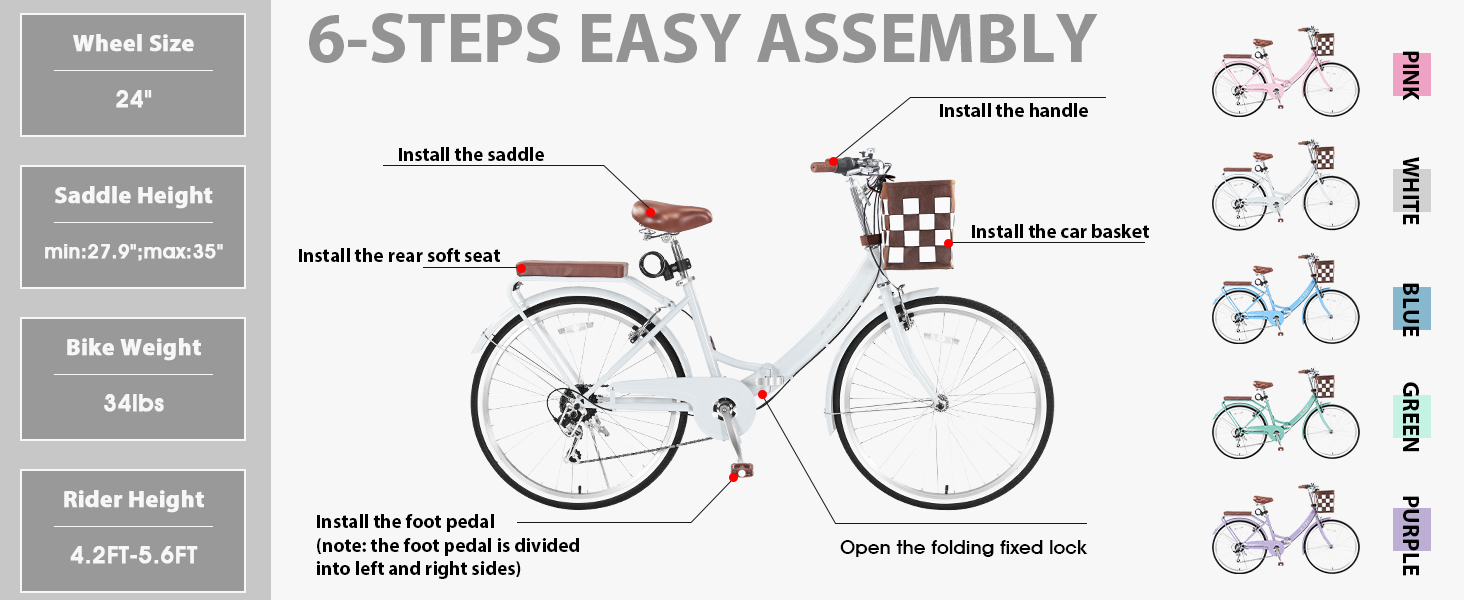 Wheel Size

24"

Saddle Height

min:27.9";max:35"

Bike Weight

34lbs

Rider Height

4.2FT-5.6FT

6-STEPS EASY ASSEMBLY

Install the handle

Install the saddle

Install the car basket

Install the rear soft seat

Install the foot pedal (note: the foot pedal is divided into left and right sides)

Open the folding fixed lock

PINK

WHITE

BLUE

GREEN

PURPLE