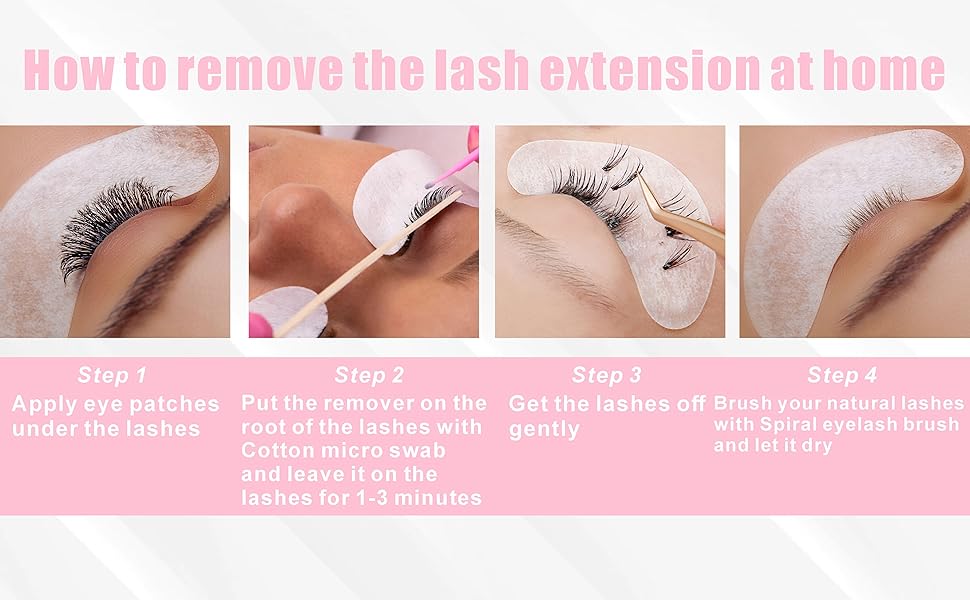 How to remove the lash extension at home

Step 1
Apply eye patches under the lashes

Step 2
Put the remover on the root of the lashes with Cotton micro swab and leave it on the lashes for 1-3 minutes

Step 3
Get the lashes off gently

Step 4
Brush your natural lashes with Spiral eyelash brush and let it dry