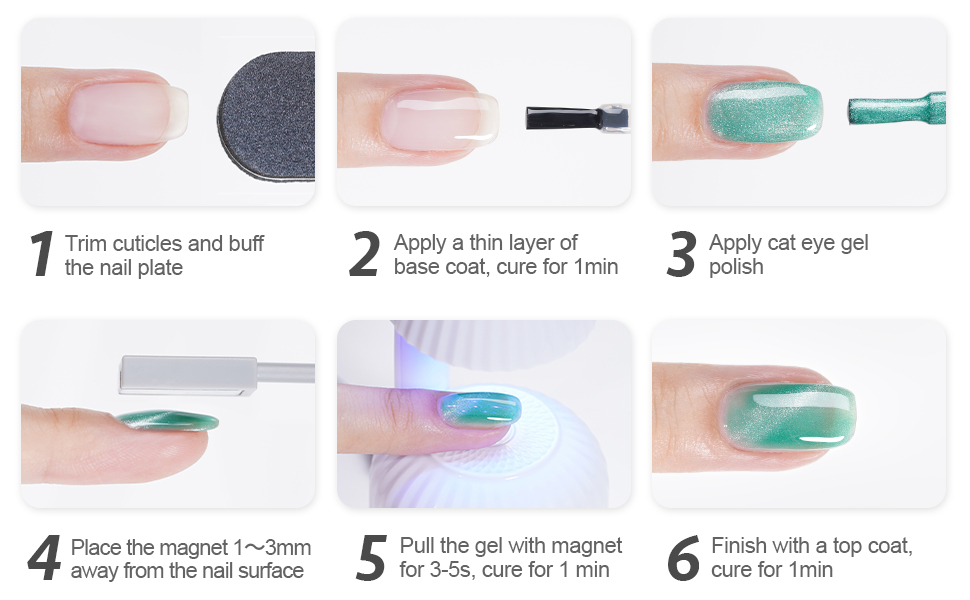 1 Trim cuticles and buff the nail plate

2 Apply a thin layer of base coat, cure for 1min

3 Apply cat eye gel polish

4 Place the magnet 1～3mm away from the nail surface

5 Pull the gel with magnet for 3-5s, cure for 1 min

6 Finish with a top coat, cure for 1min