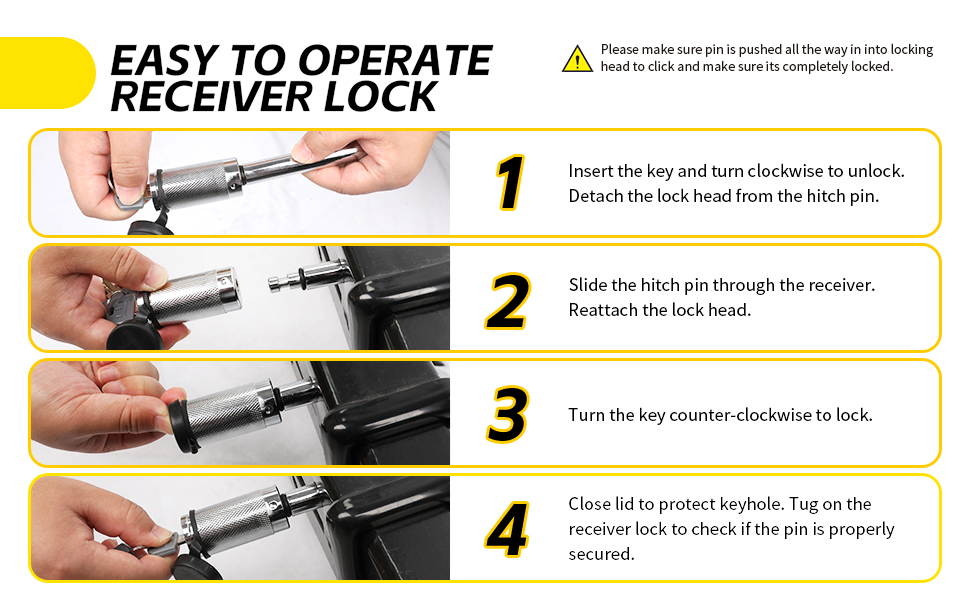 EASY TO OPERATE RECEIVER LOCK

Please make sure pin is pushed all the way in into locking head to click and make sure its completely locked.

1
Insert the key and turn clockwise to unlock. Detach the lock head from the hitch pin.

2
Slide the hitch pin through the receiver. Reattach the lock head.

3
Turn the key counter-clockwise to lock.

4
Close lid to protect keyhole. Tug on the receiver lock to check if the pin is properly secured.