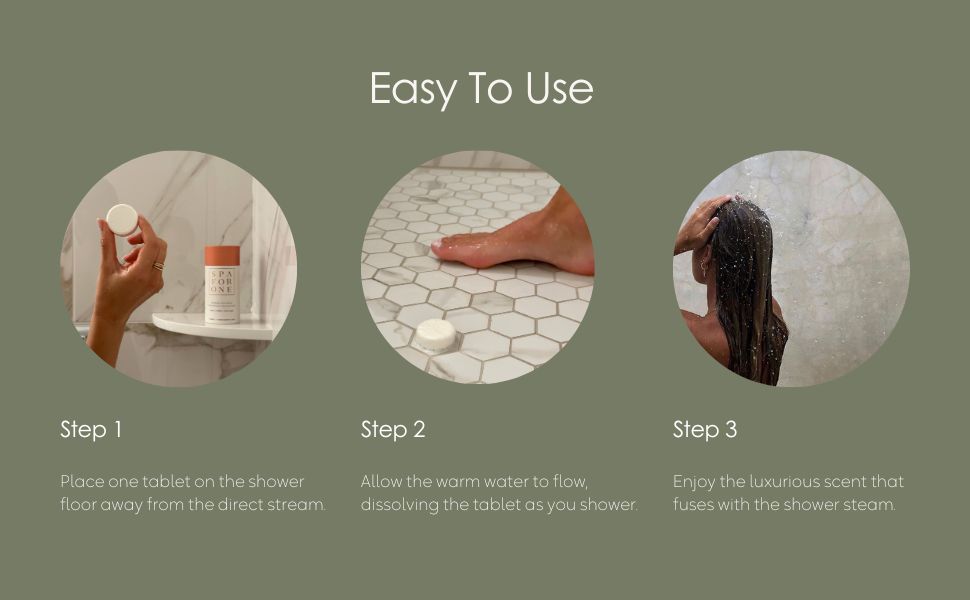 Easy To Use

SPA FOR ONE

Step 1

Place one tablet on the shower floor away from the direct stream.

Step 2

Allow the warm water to flow, dissolving the tablet as you shower.

Step 3

Enjoy the luxurious scent that fuses with the shower steam.