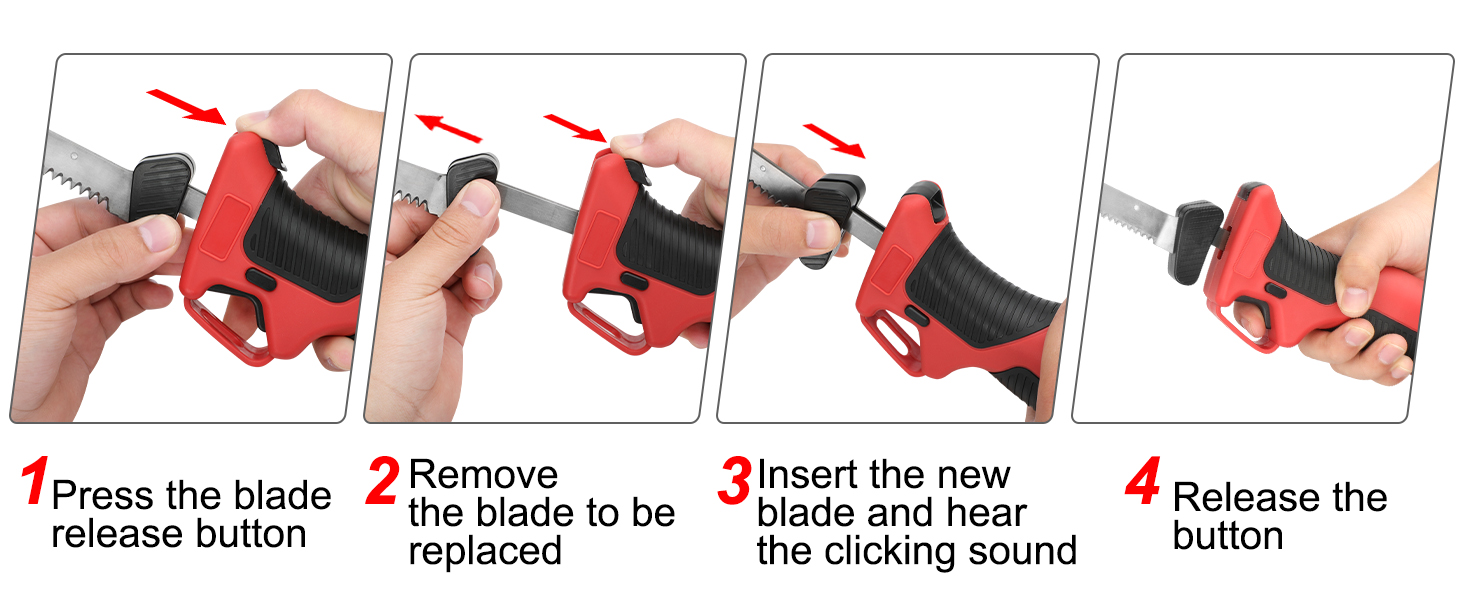 1 Press the blade release button

2 Remove the blade to be replaced

3 Insert the new blade and hear the clicking sound

4 Release the button