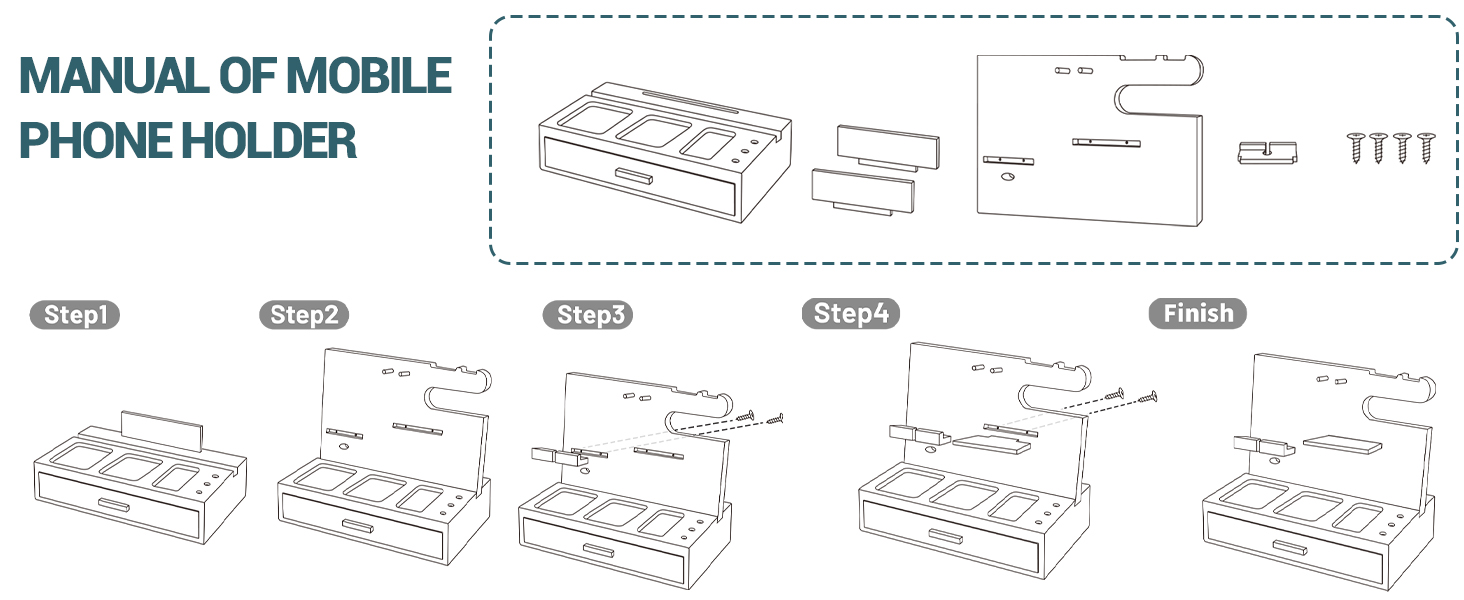 MANUAL OF MOBILE PHONE HOLDER

Step1

Step2

Step3

Step4

Finish