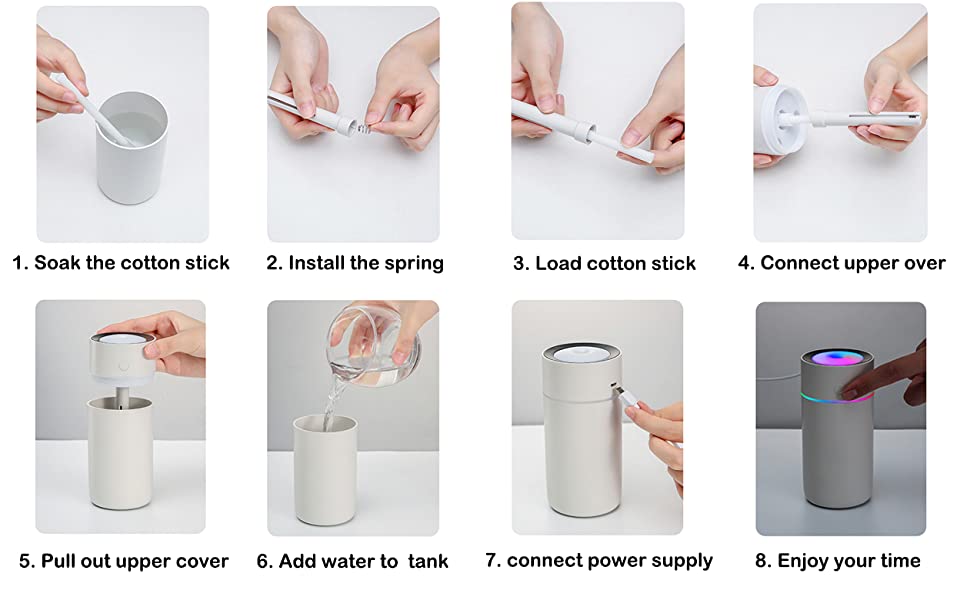 1. Soak the cotton stick
2. Install the spring
3. Load cotton stick
4. Connect upper over

5. Pull out upper cover
6. Add water to tank
7. connect power supply
8. Enjoy your time