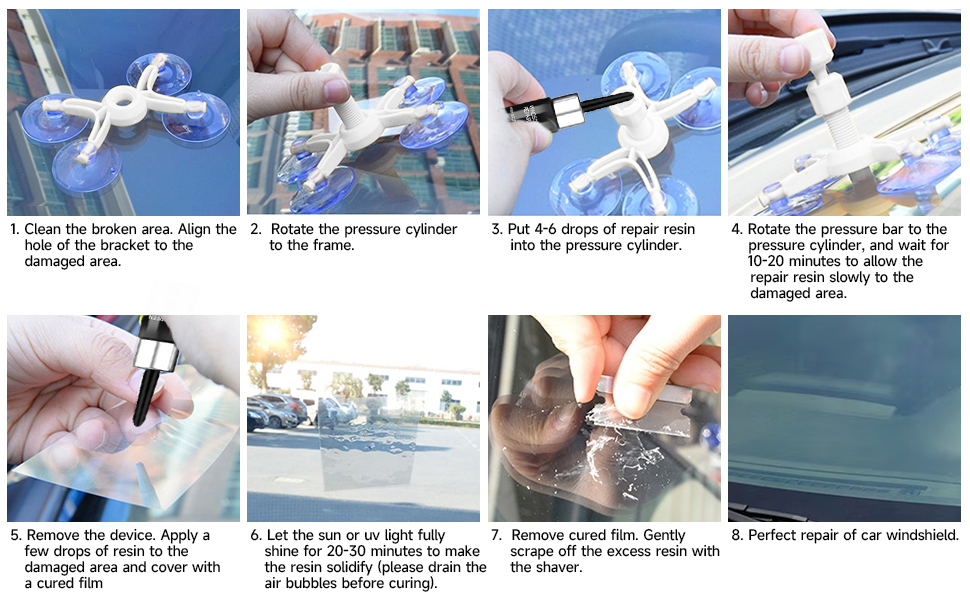 1. Clean the broken area. Align the hole of the bracket to the damaged area.

2. Rotate the pressure cylinder to the frame.

3. Put 4-6 drops of repair resin into the pressure cylinder.

4. Rotate the pressure bar to the pressure cylinder, and wait for 10-20 minutes to allow the repair resin slowly to the damaged area.

5. Remove the device. Apply a few drops of resin to the damaged area and cover with a cured film

6. Let the sun or uv light fully shine for 20-30 minutes to make the resin solidify (please drain the air bubbles before curing).

7. Remove cured film. Gently scrape off the excess resin with the shaver.

8. Perfect repair of car windshield.