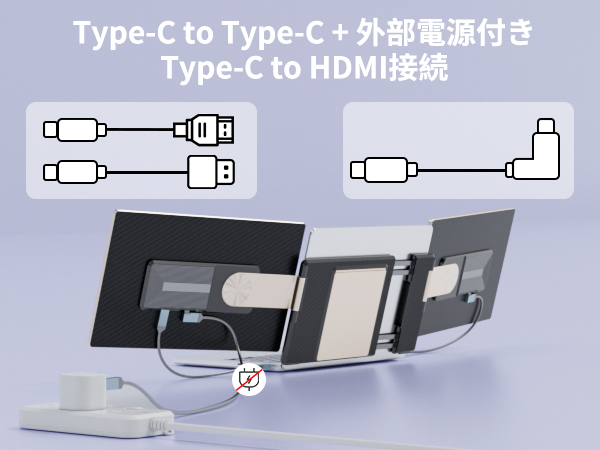 Type-C to Type-C + 外部電源付き
Type-C to HDMI接続