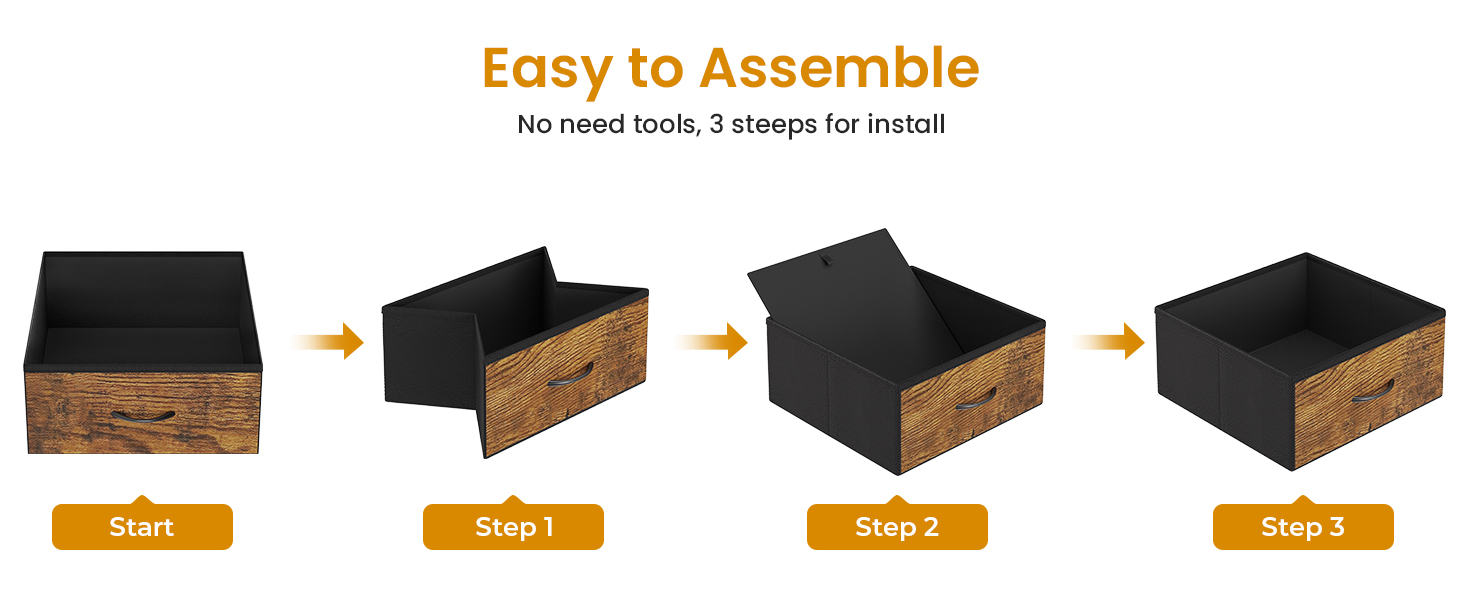 Easy to Assemble

No need tools, 3 steeps for install

Start

Step 1

Step 2

Step 3