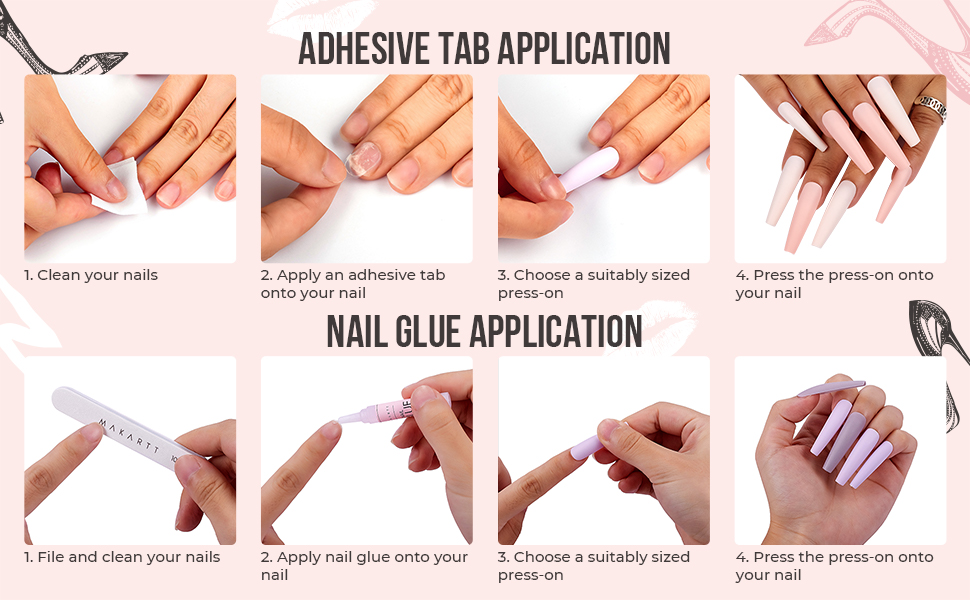 ADHESIVE TAB APPLICATION

1. Clean your nails

2. Apply an adhesive tab onto your nail

3. Choose a suitably sized press-on

4. Press the press-on onto your nail

NAIL GLUE APPLICATION

MAKARTT

1. File and clean your nails

2. Apply nail glue onto your nail

3. Choose a suitably sized press-on

4. Press the press-on onto your nail