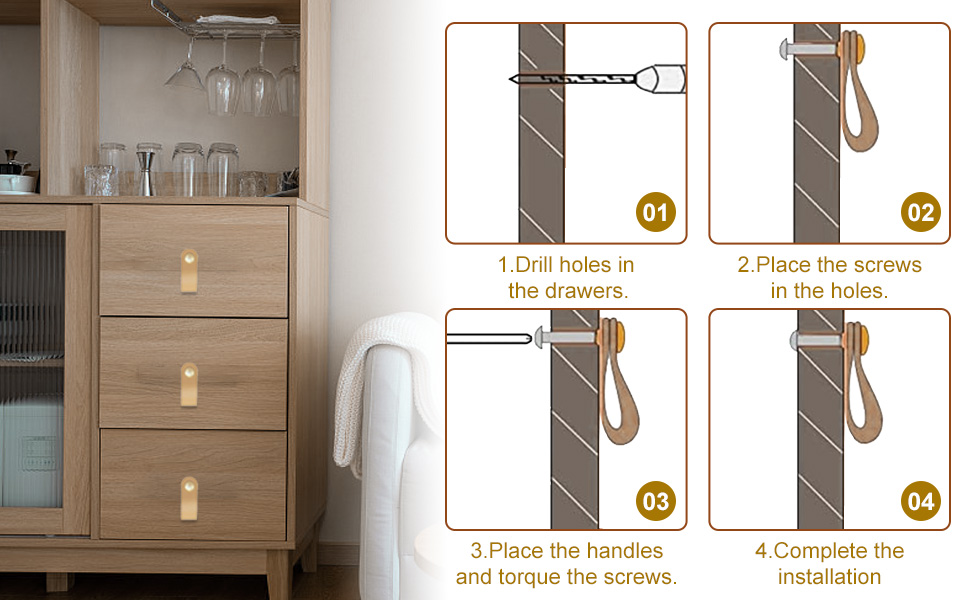 01

1.Drill holes in the drawers.

02

2.Place the screws in the holes.

03

3.Place the handles and torque the screws.

04

4.Complete the installation