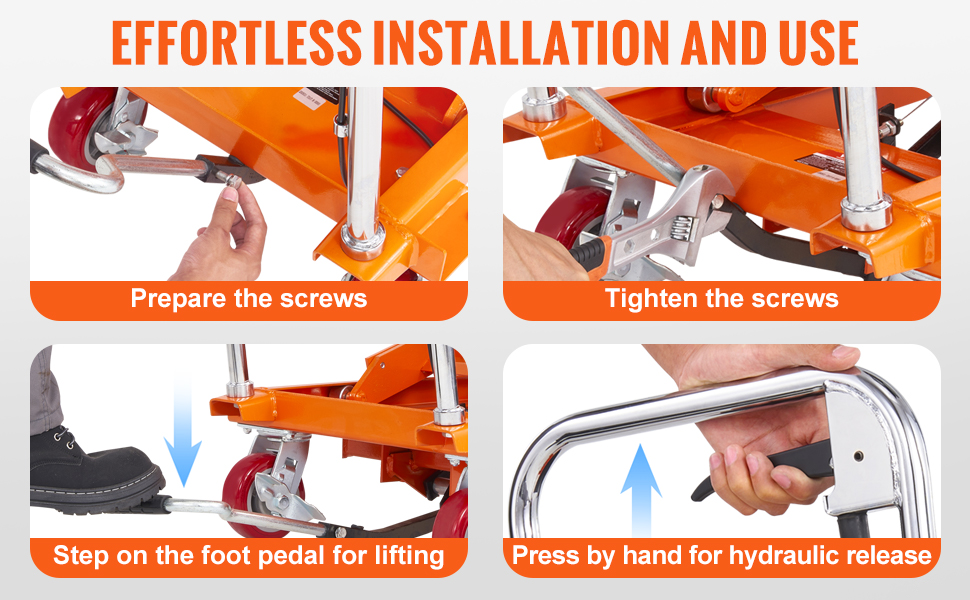 EFFORTLESS INSTALLATION AND USE

Prepare the screws

Tighten the screws

Step on the foot pedal for lifting

Press by hand for hydraulic release