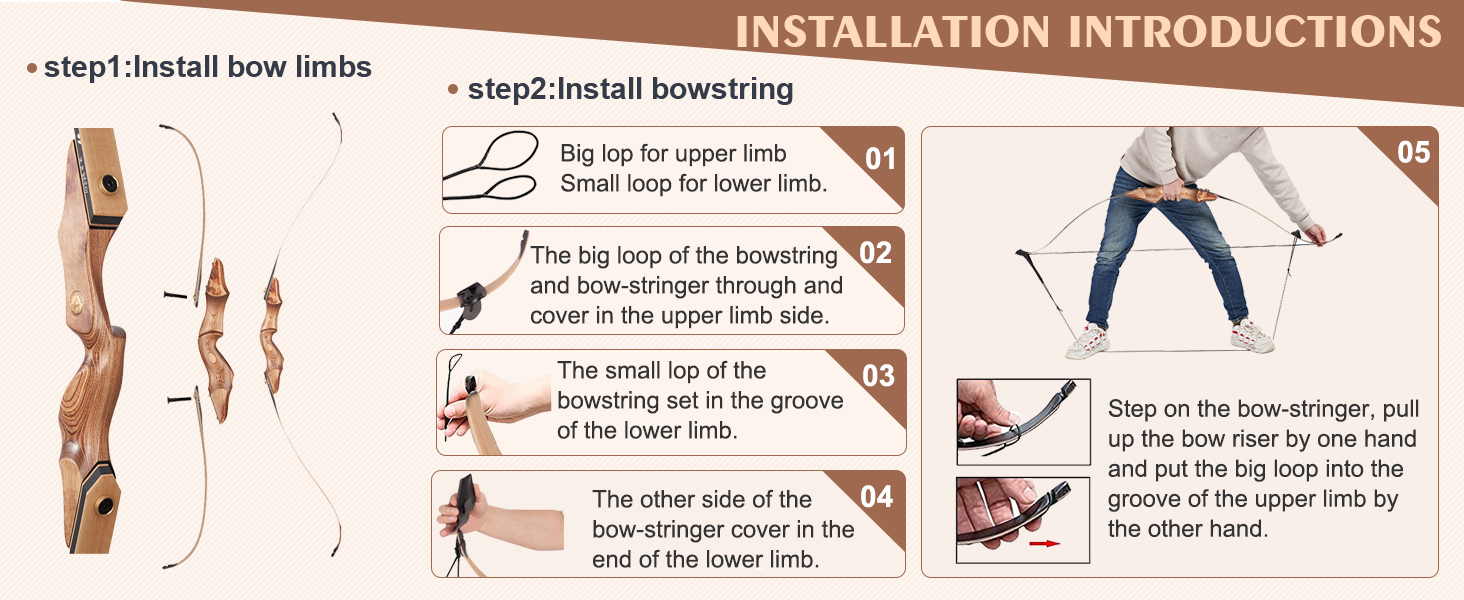 INSTALLATION INTRODUCTIONS

• step1:Install bow limbs

• step2:Install bowstring

Big lop for upper limb
Small loop for lower limb.

01

The big loop of the bowstring and bow-stringer through and cover in the upper limb side.

02

The small lop of the bowstring set in the groove of the lower limb.

03

The other side of the bow-stringer cover in the end of the lower limb.

04

05

Step on the bow-stringer, pull up the bow riser by one hand and put the big loop into the groove of the upper limb by the other hand.